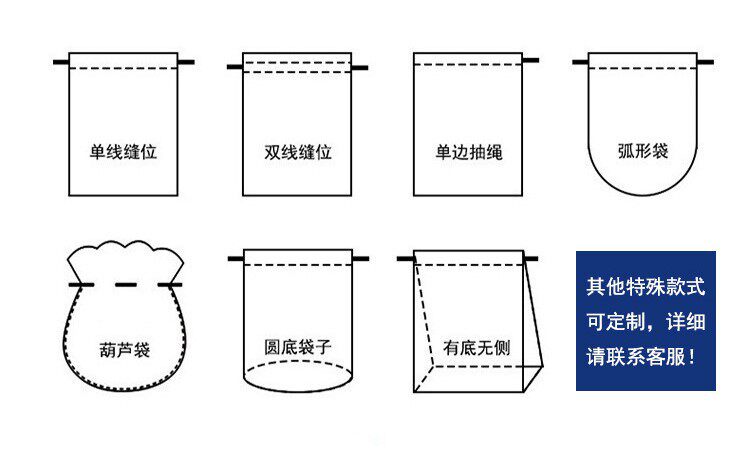 单线缝位

双线缝位

单边抽绳

弧形袋

葫芦袋

圆底袋子

有底无侧

其他特殊款式可定制，详细请联系客服！