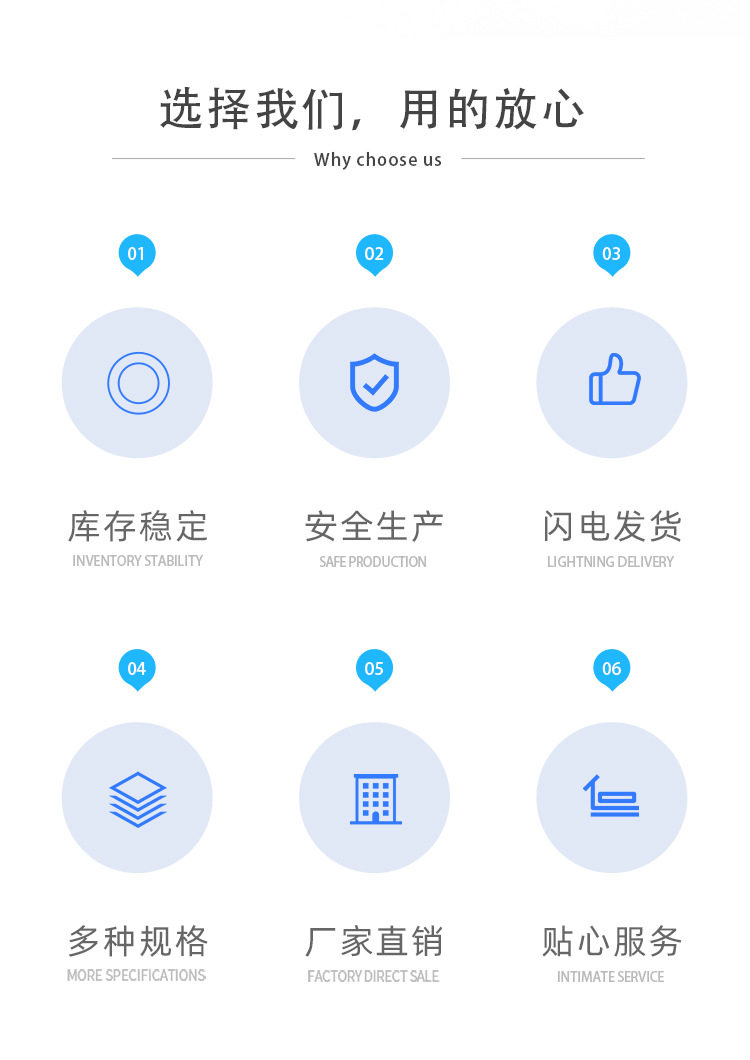 选择我们，用的放心

Why choose us

01

库存稳定

INVENTORY STABILITY

02

安全生产

SAFE PRODUCTION

03

闪电发货

LIGHTNING DELIVERY

04

多种规格

MORE SPECIFICATIONS

05

厂家直销

FACTORY DIRECT SALE

06

贴心服务

INTIMATE SERVICE