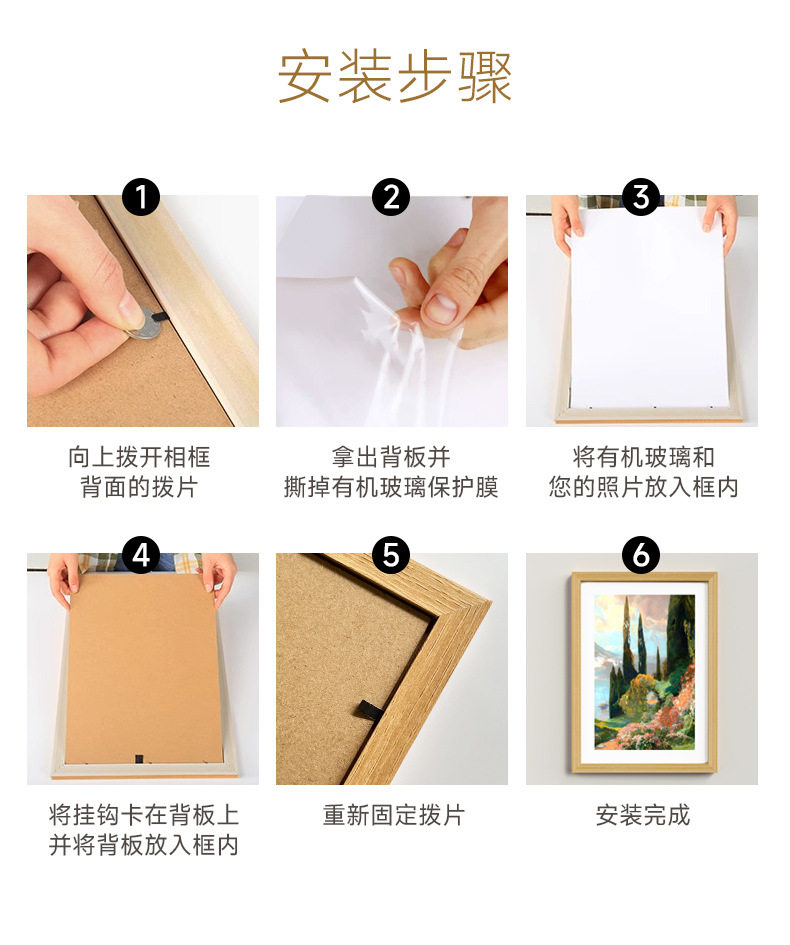 安装步骤

1
向上拨开相框背面的拨片

2
拿出背板并撕掉有机玻璃保护膜

3
将有机玻璃和您的照片放入框内

4
将挂钩卡在背板上并将背板放入框内

5
重新固定拨片

6
安装完成