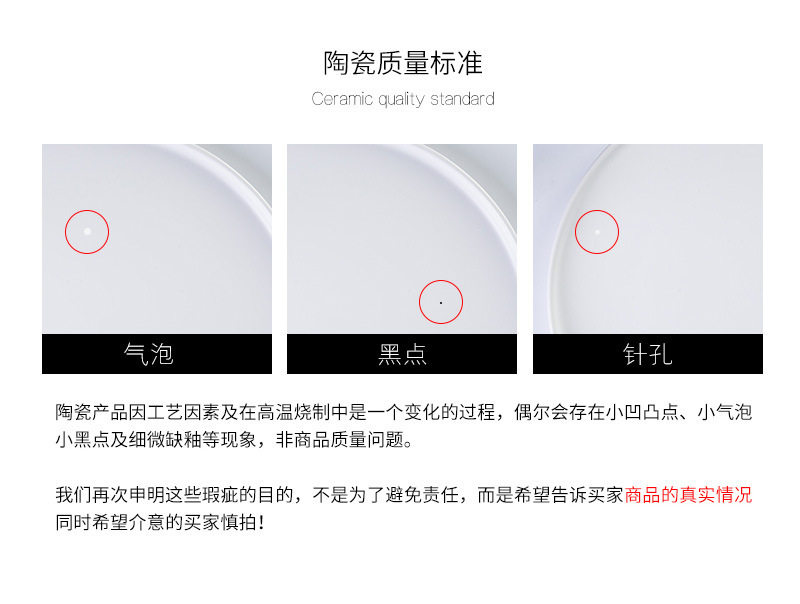 陶瓷质量标准

Ceramic quality standard

气泡

黑点

针孔

陶瓷产品因工艺因素及在高温烧制中是一个变化的过程，偶尔会存在小凹凸点、小气泡小黑点及细微缺釉等现象，非商品质量问题。

我们再次申明这些瑕疵的目的，不是为了避免责任，而是希望告诉买家商品的真实情况同时希望介意的买家慎拍！