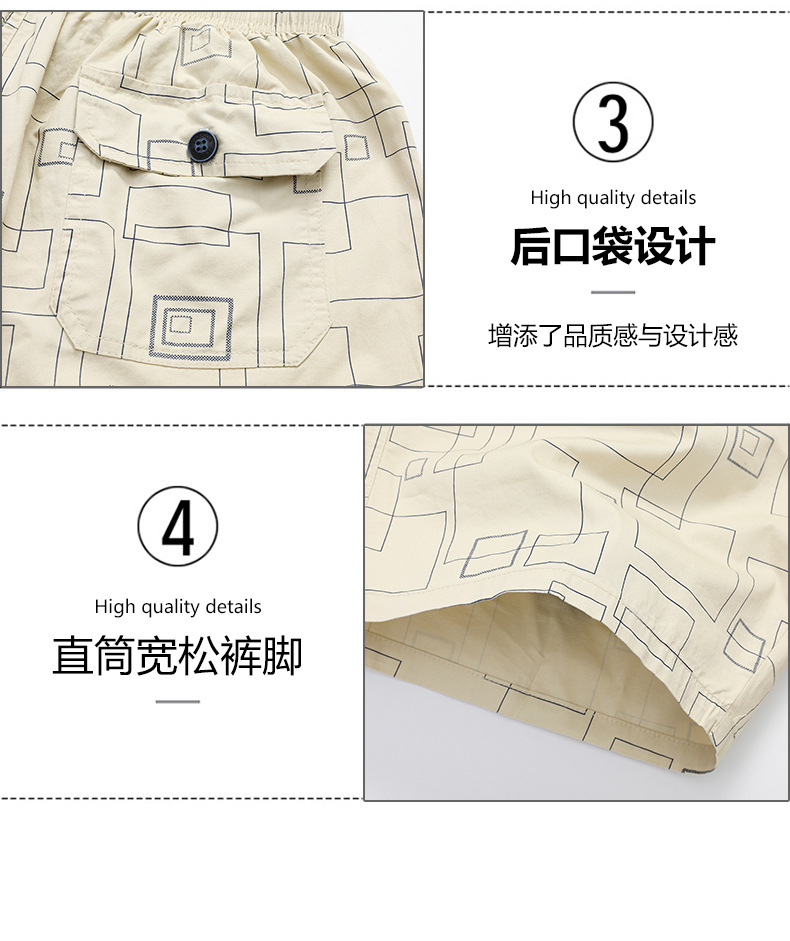 ③

High quality details

后口袋设计

增添了品质感与设计感

④

High quality details

直筒宽松裤脚