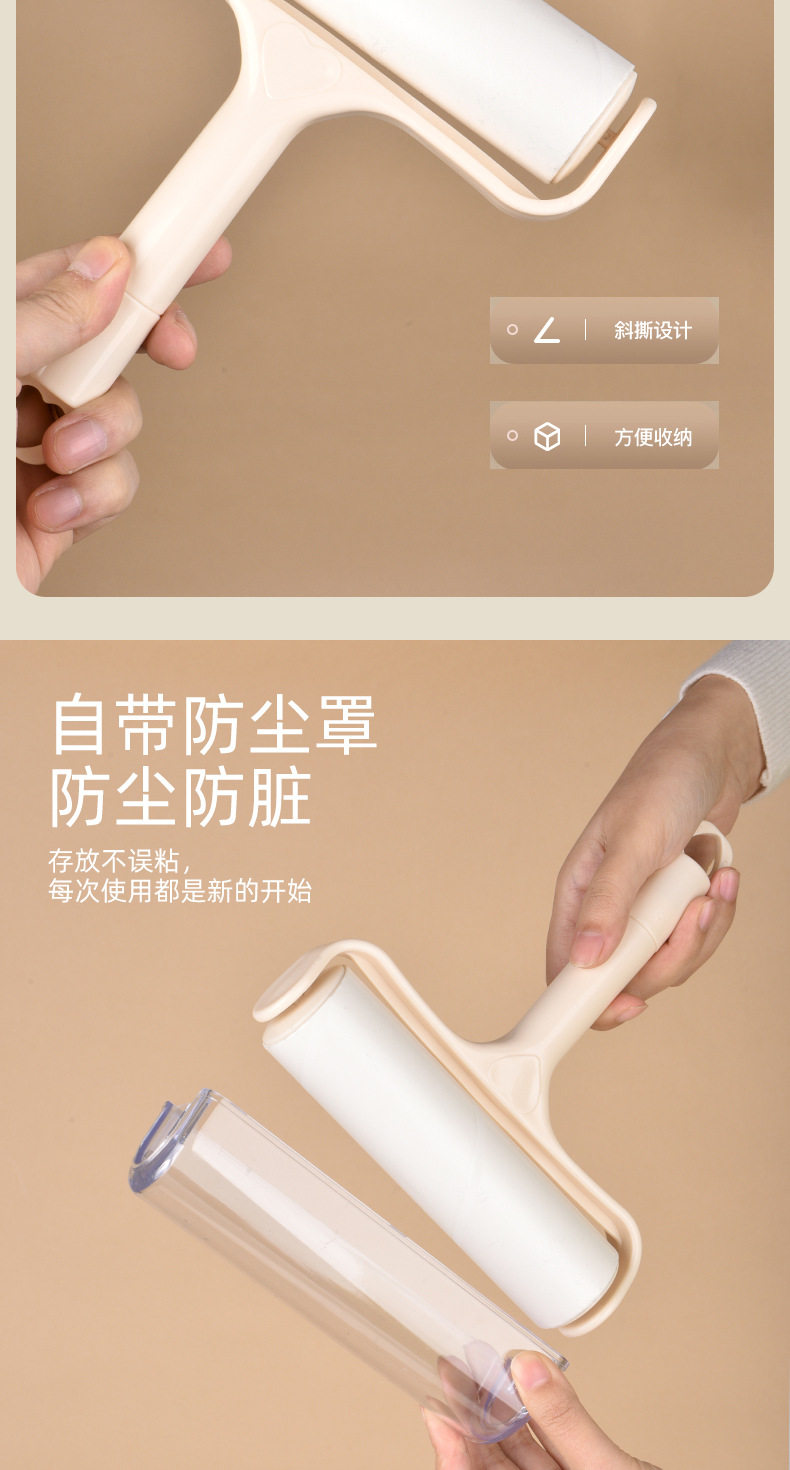 斜撕设计

方便收纳

自带防尘罩
防尘防脏

存放不误粘，
每次使用都是新的开始