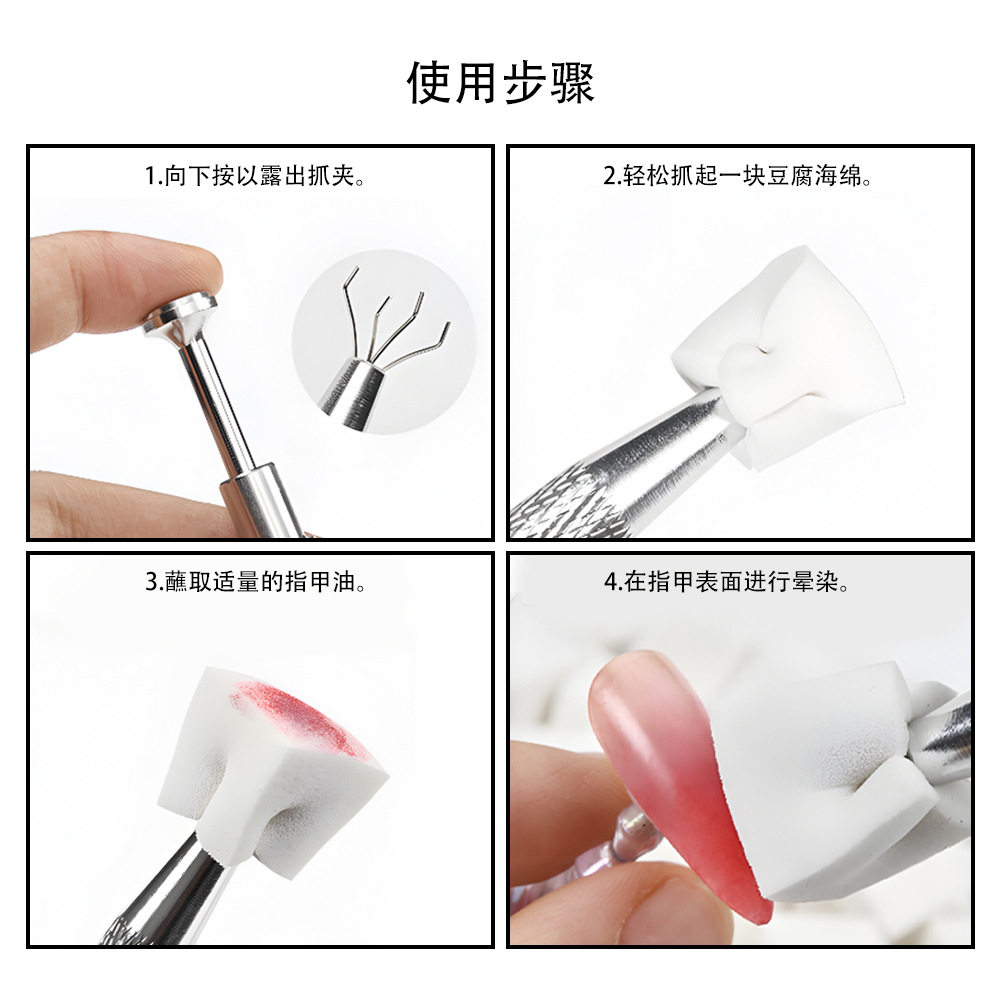 使用步骤

1.向下按以露出抓夹。

2.轻松抓起一块豆腐海绵。

3.蘸取适量的指甲油。

4.在指甲表面进行晕染。