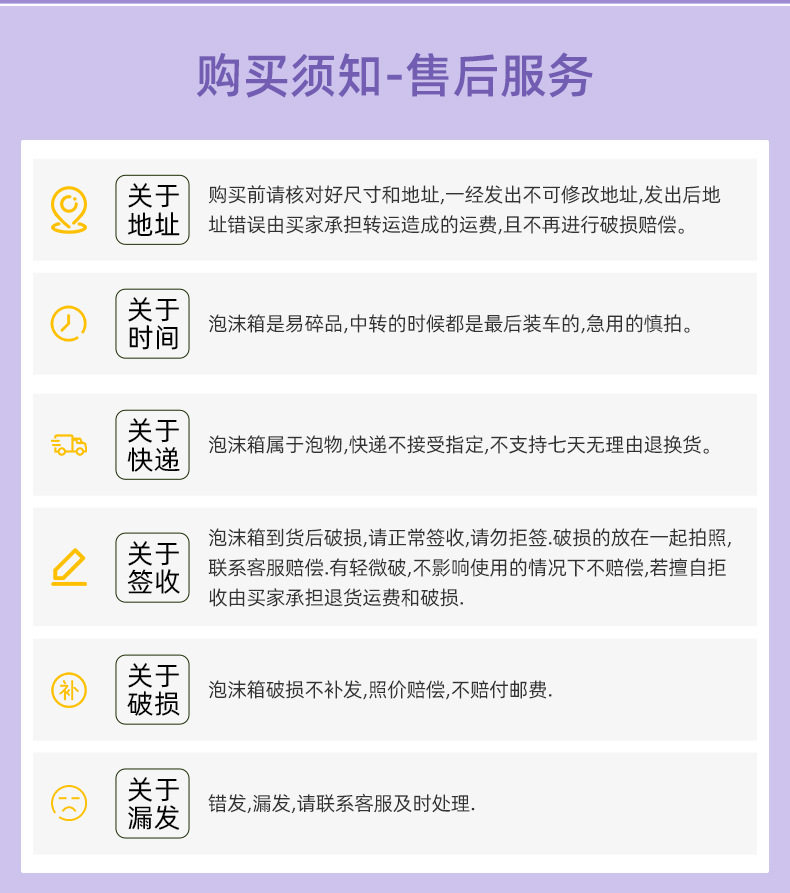 购买须知-售后服务

关于
地址

购买前请核对好尺寸和地址,一经发出不可修改地址,发出后地址错误由买家承担转运造成的运费,且不再进行破损赔偿。

关于
时间

泡沫箱是易碎品,中转的时候都是最后装车的,急用的慎拍。

关于
快递

泡沫箱属于泡物,快递不接受指定,不支持七天无理由退换货。

关于
签收

泡沫箱到货后破损,请正常签收,请勿拒签.破损的放在一起拍照,联系客服赔偿.有轻微破,不影响使用的情况下不赔偿,若擅自拒收由买家承担退货运费和破损.

补

关于
破损

泡沫箱破损不补发,照价赔偿,不赔付邮费.

关于
漏发

错发,漏发,请联系客服及时处理.