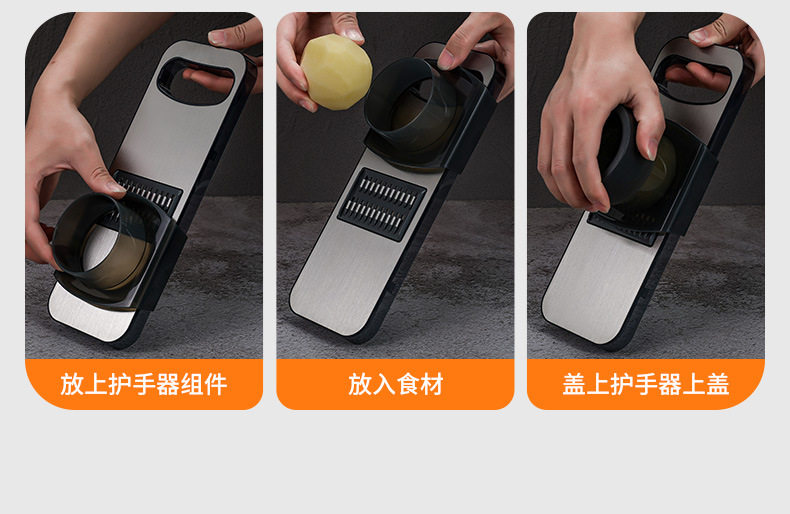 放上护手器组件

放入食材

盖上护手器上盖