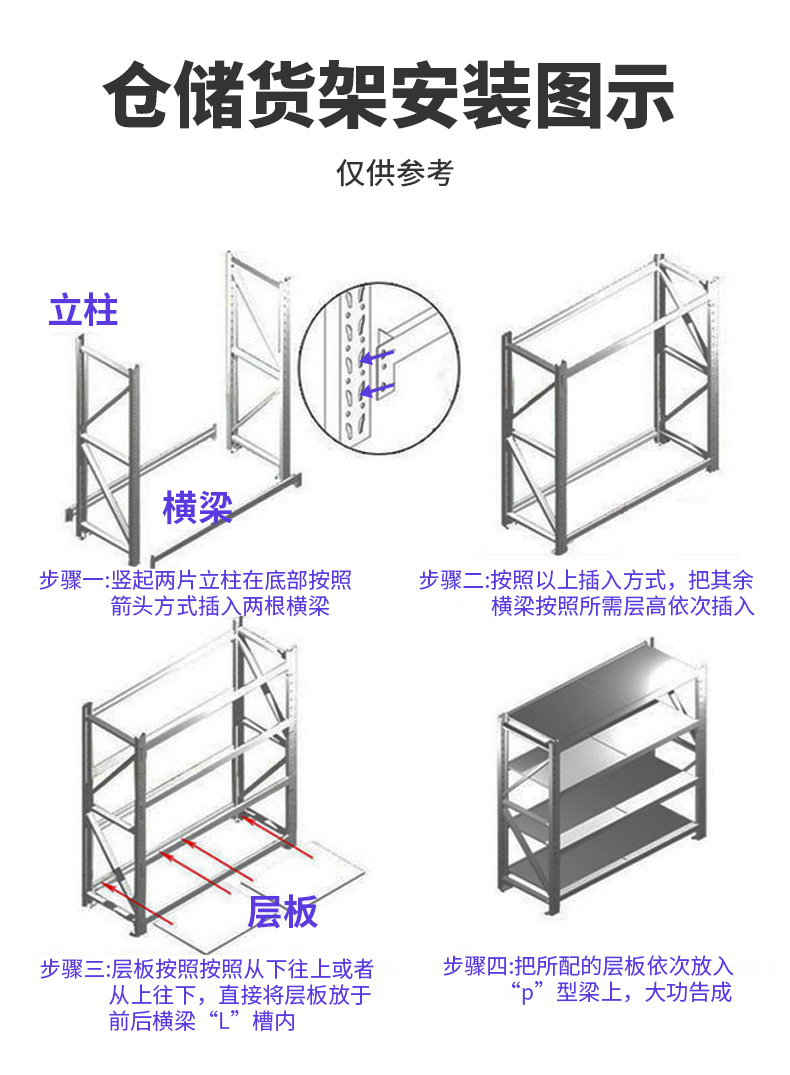 仓储货架安装图示

仅供参考

立柱

横梁

步骤一:竖起两片立柱在底部按照箭头方式插入两根横梁

步骤二:按照以上插入方式，把其余横梁按照所需层高依次插入

层板

步骤三:层板按照按照从下往上或者从上往下，直接将层板放于前后横梁“L”槽内

步骤四:把所配的层板依次放入“p”型梁上，大功告成