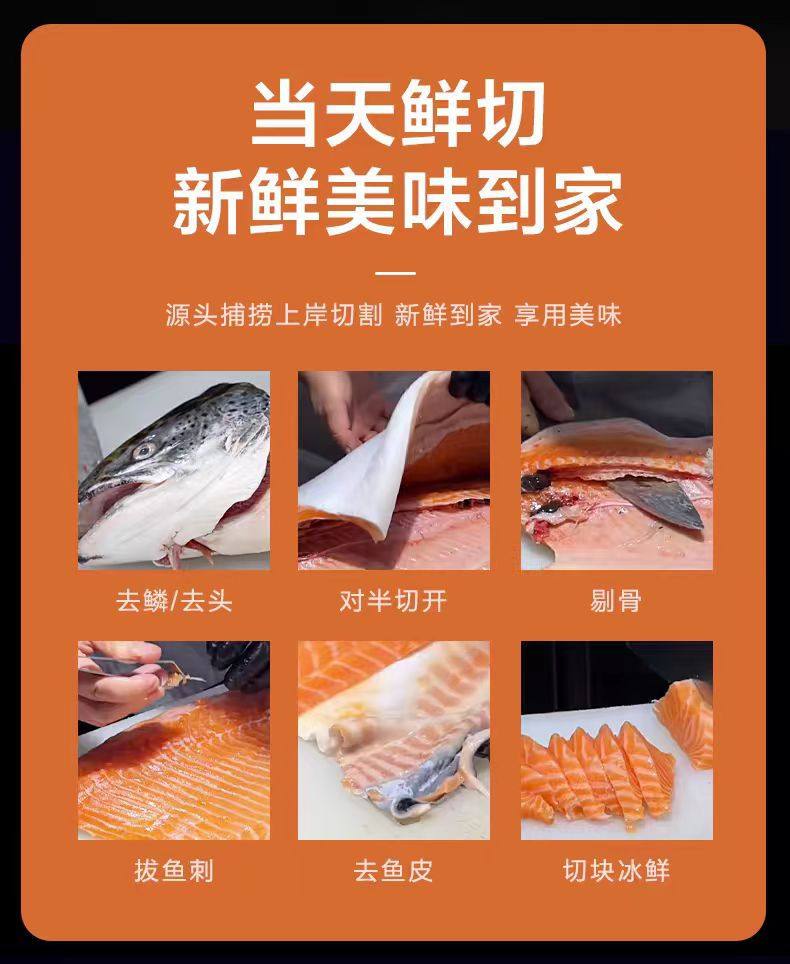 当天鲜切
新鲜美味到家

源头捕捞上岸切割 新鲜到家 享用美味

去鳞/去头

对半切开

剔骨

拔鱼刺

去鱼皮

切块冰鲜