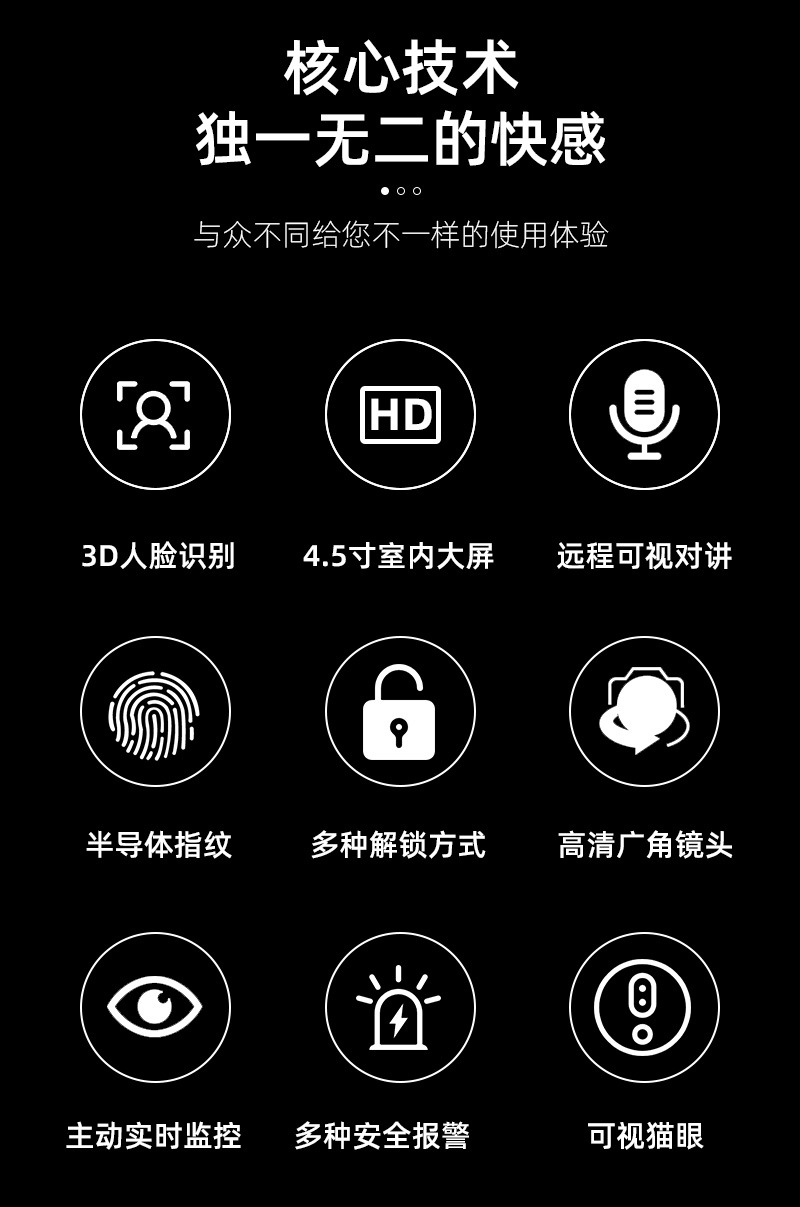 核心技术
独一无二的快感

与众不同给您不一样的使用体验

HD

3D人脸识别

4.5寸室内大屏

远程可视对讲

半导体指纹

多种解锁方式

高清广角镜头

主动实时监控

多种安全报警

可视猫眼