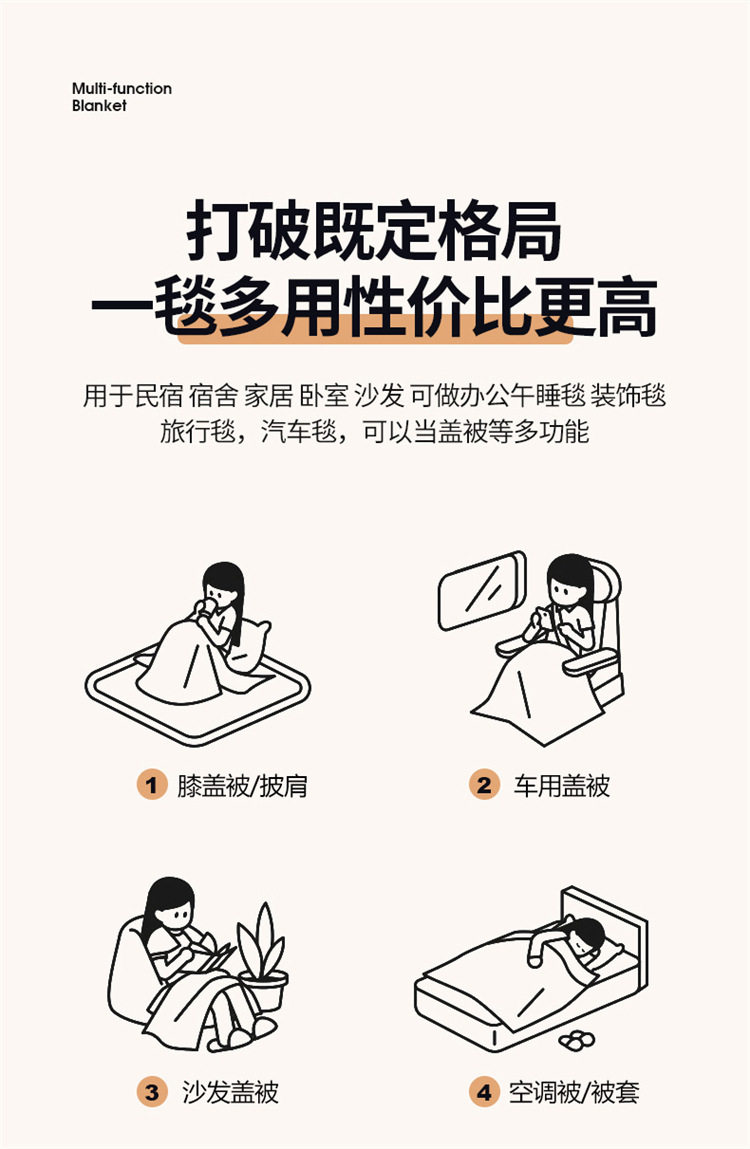 Multi-function
Blanket

打破既定格局
一毯多用性价比更高

用于民宿 宿舍 家居 卧室 沙发 可做办公午睡毯 装饰毯
旅行毯，汽车毯，可以当盖被等多功能

1 膝盖被/披肩

2 车用盖被

3 沙发盖被

4 空调被/被套