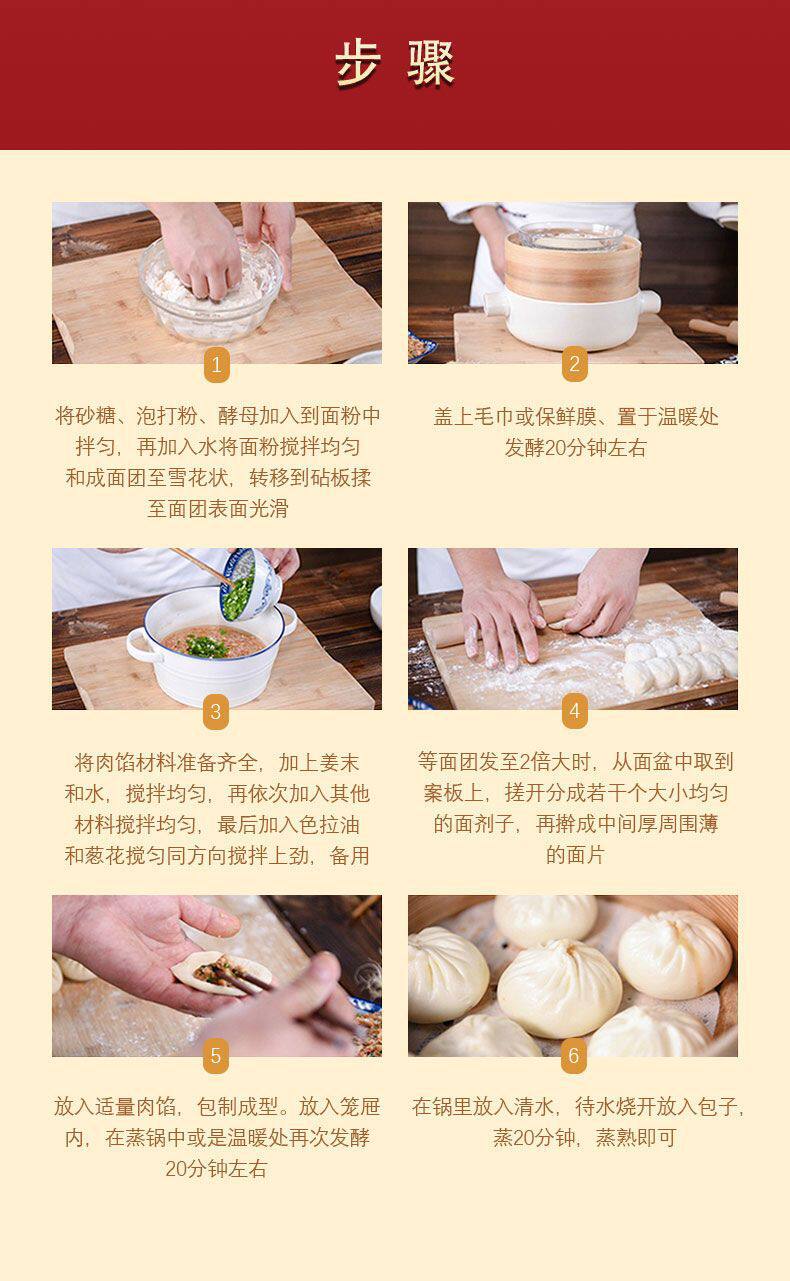 步骤

1

将砂糖、泡打粉、酵母加入到面粉中拌匀，再加入水将面粉搅拌均匀和成面团至雪花状，转移到砧板揉至面团表面光滑

2

盖上毛巾或保鲜膜、置于温暖处发酵20分钟左右

3

将肉馅材料准备齐全，加上姜末和水，搅拌均匀，再依次加入其他材料搅拌均匀，最后加入色拉油和葱花搅匀同方向搅拌上劲，备用

4

等面团发至2倍大时，从面盆中取到案板上，搓开分成若干个大小均匀的面剂子，再擀成中间厚周围薄的面片

5

放入适量肉馅，包制成型。放入笼屉内，在蒸锅中或是温暖处再次发酵20分钟左右

6

在锅里放入清水，待水烧开放入包子，蒸20分钟，蒸熟即可