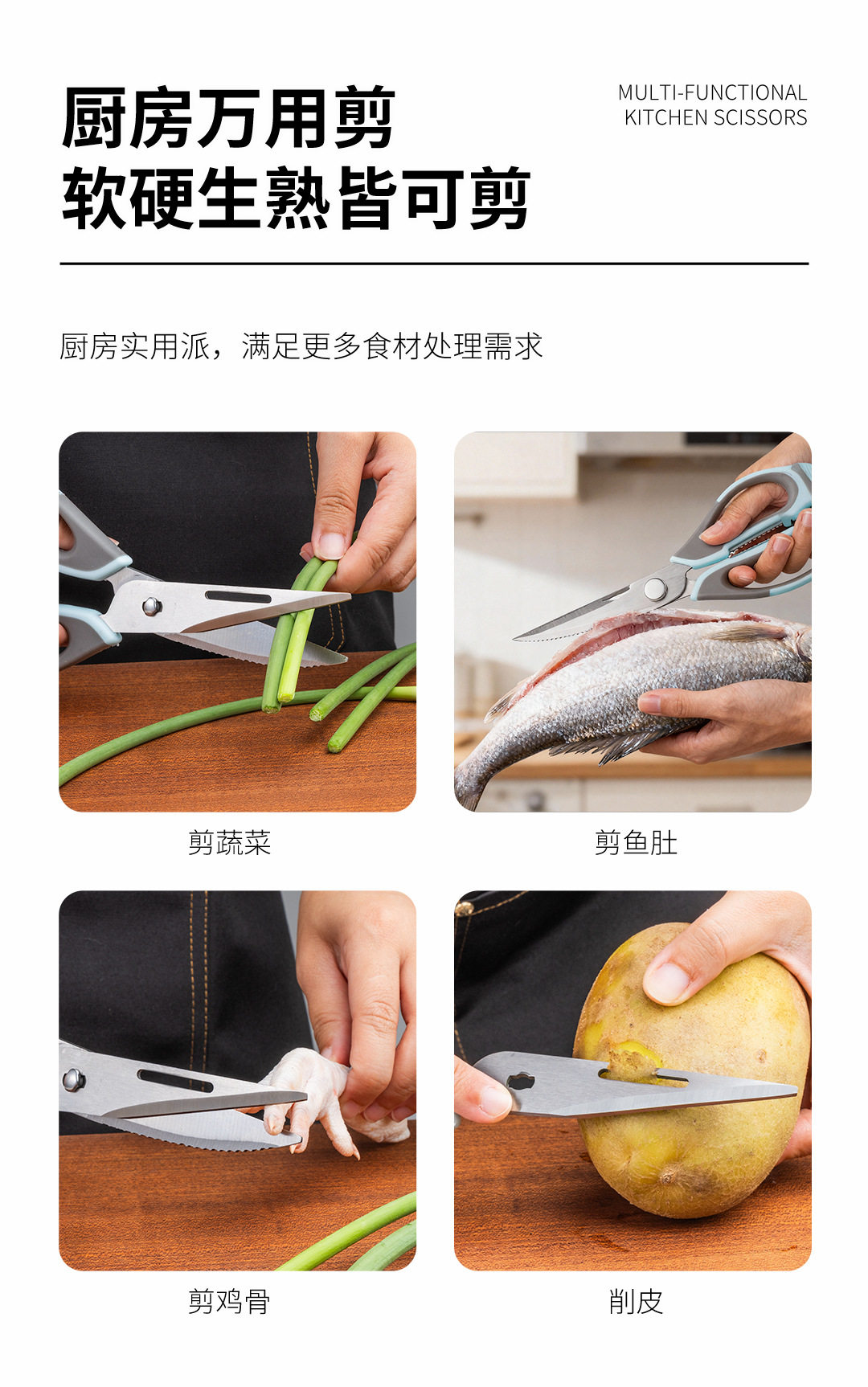 厨房万用剪
软硬生熟皆可剪

MULTI-FUNCTIONAL
KITCHEN SCISSORS

厨房实用派，满足更多食材处理需求

剪蔬菜

剪鱼肚

剪鸡骨

削皮