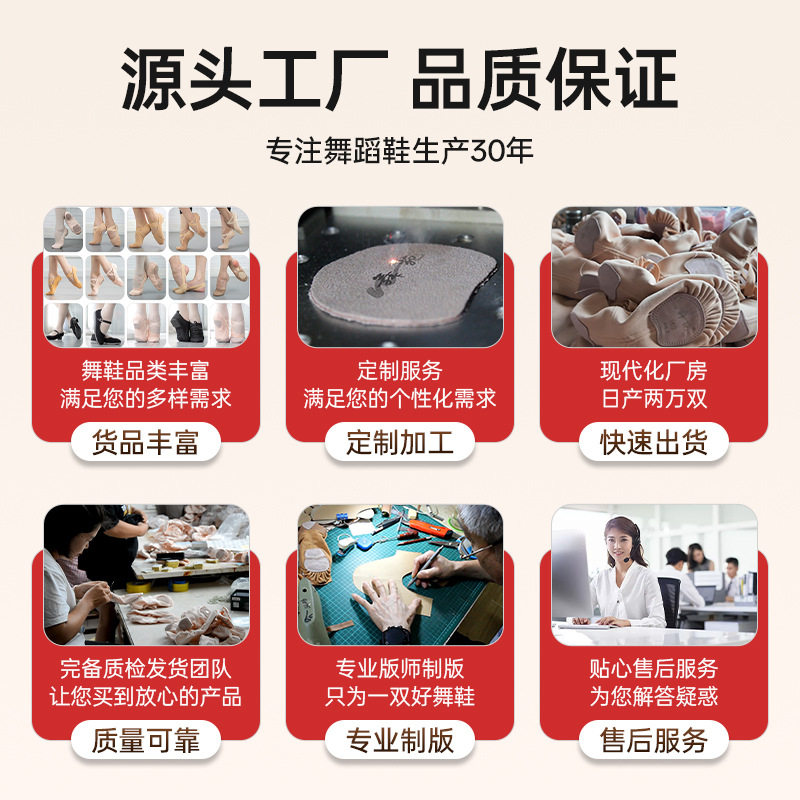 源头工厂 品质保证

专注舞蹈鞋生产30年

舞鞋品类丰富
满足您的多样需求

货品丰富

定制服务
满足您的个性化需求

定制加工

现代化厂房
日产两万双

快速出货

完备质检发货团队
让您买到放心的产品

质量可靠

专业版师制版
只为一双好舞鞋

专业制版

贴心售后服务
为您解答疑惑

售后服务