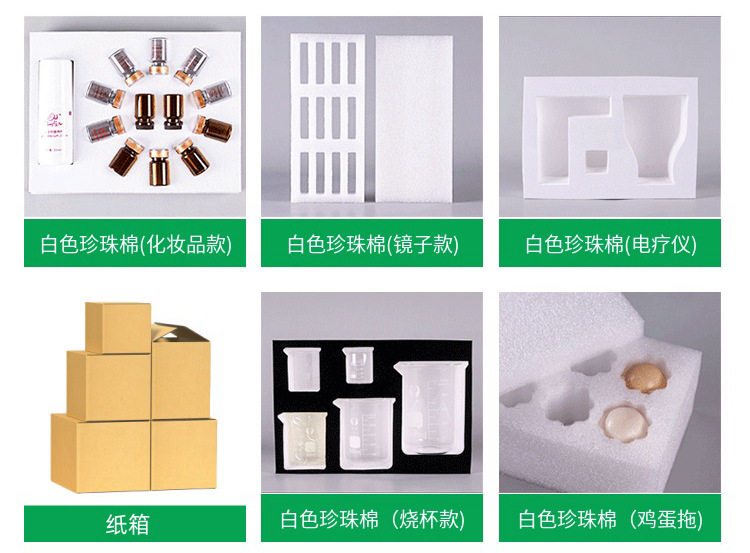 白色珍珠棉(化妆品款)

白色珍珠棉(镜子款)

白色珍珠棉(电疗仪)

纸箱

白色珍珠棉（烧杯款)

白色珍珠棉（鸡蛋拖)