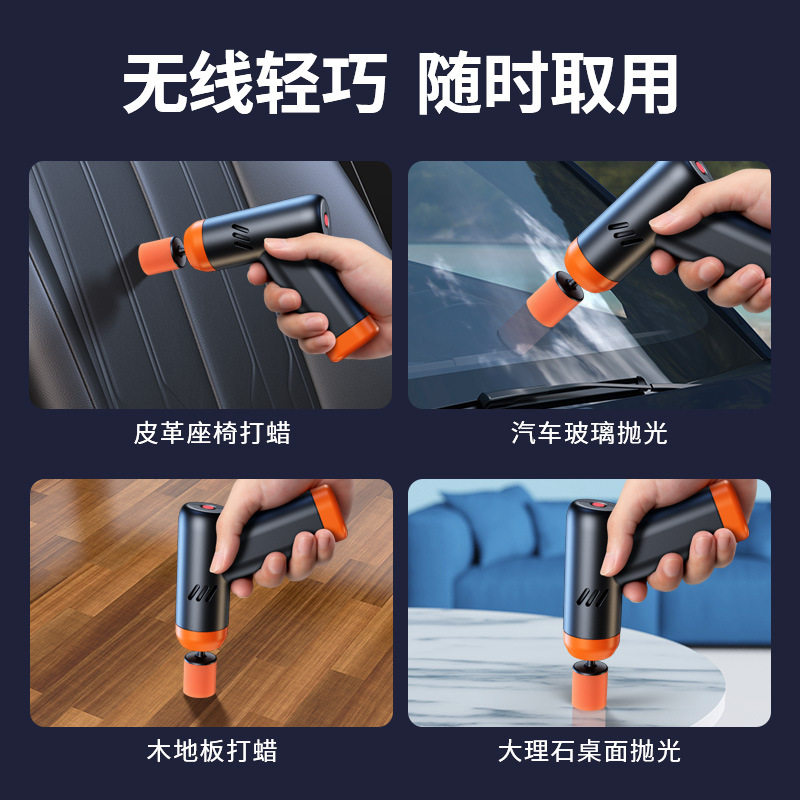 无线轻巧 随时取用

皮革座椅打蜡

汽车玻璃抛光

木地板打蜡

大理石桌面抛光