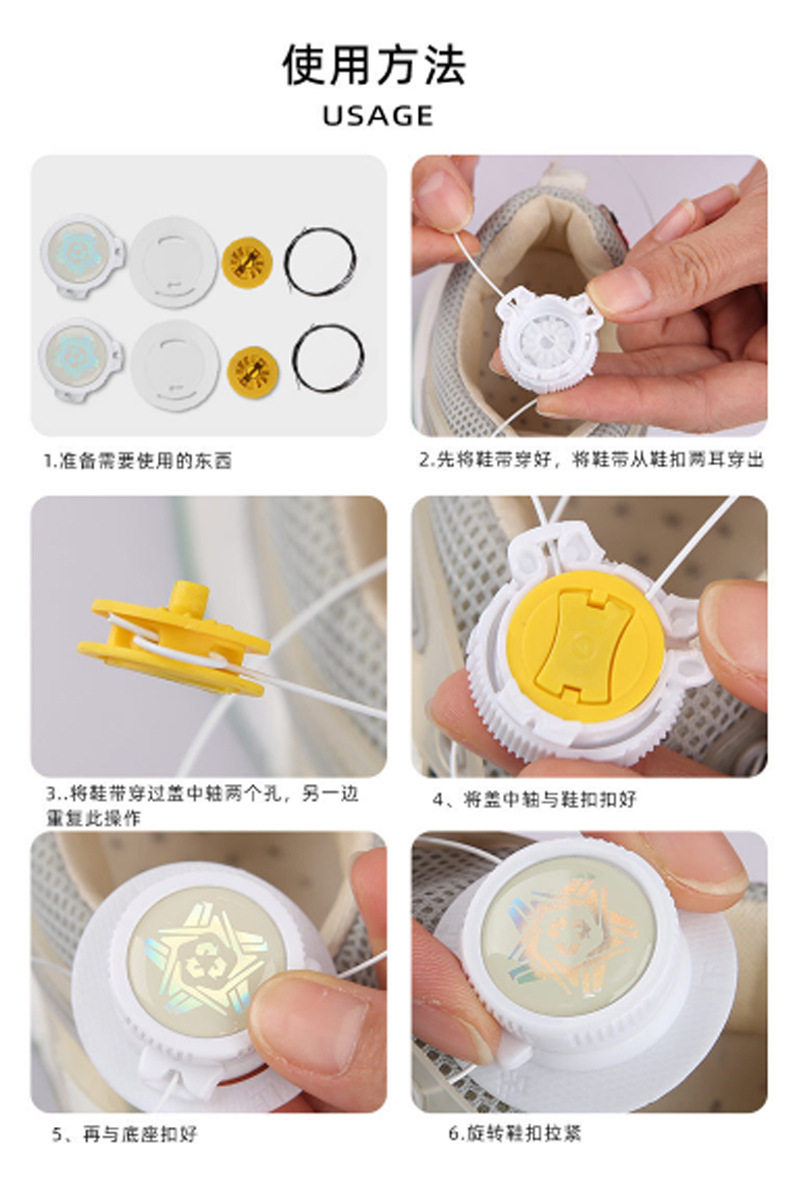 使用方法
USAGE

1.准备需要使用的东西

2.先将鞋带穿好，将鞋带从鞋扣两耳穿出

3..将鞋带穿过盖中轴两个孔，另一边重复此操作

4、将盖中轴与鞋扣扣好

5、再与底座扣好

6.旋转鞋扣拉紧