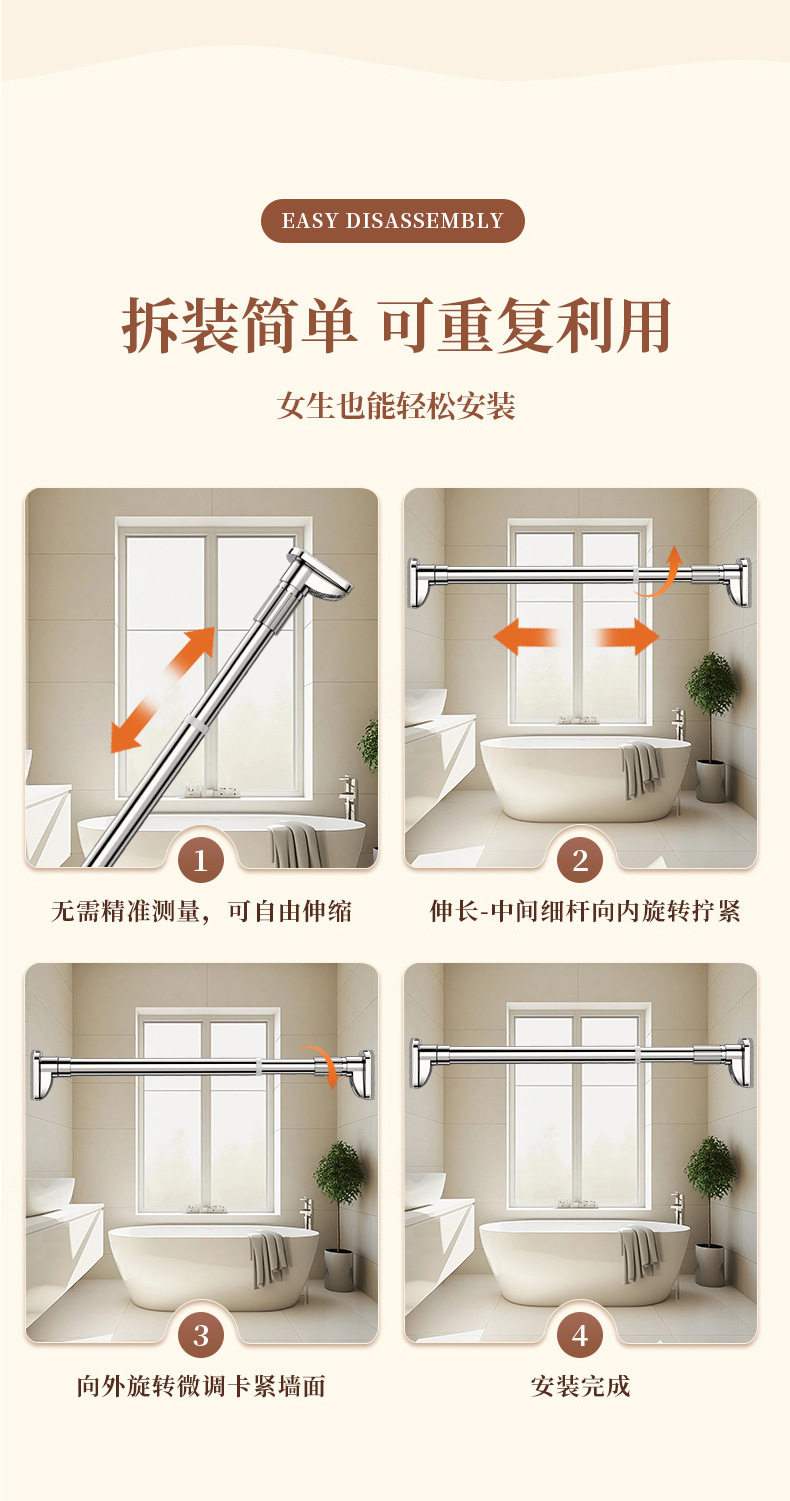 EASY DISASSEMBLY

拆装简单 可重复利用

女生也能轻松安装

1

无需精准测量，可自由伸缩

2

伸长-中间细杆向内旋转拧紧

3

向外旋转微调卡紧墙面

4

安装完成