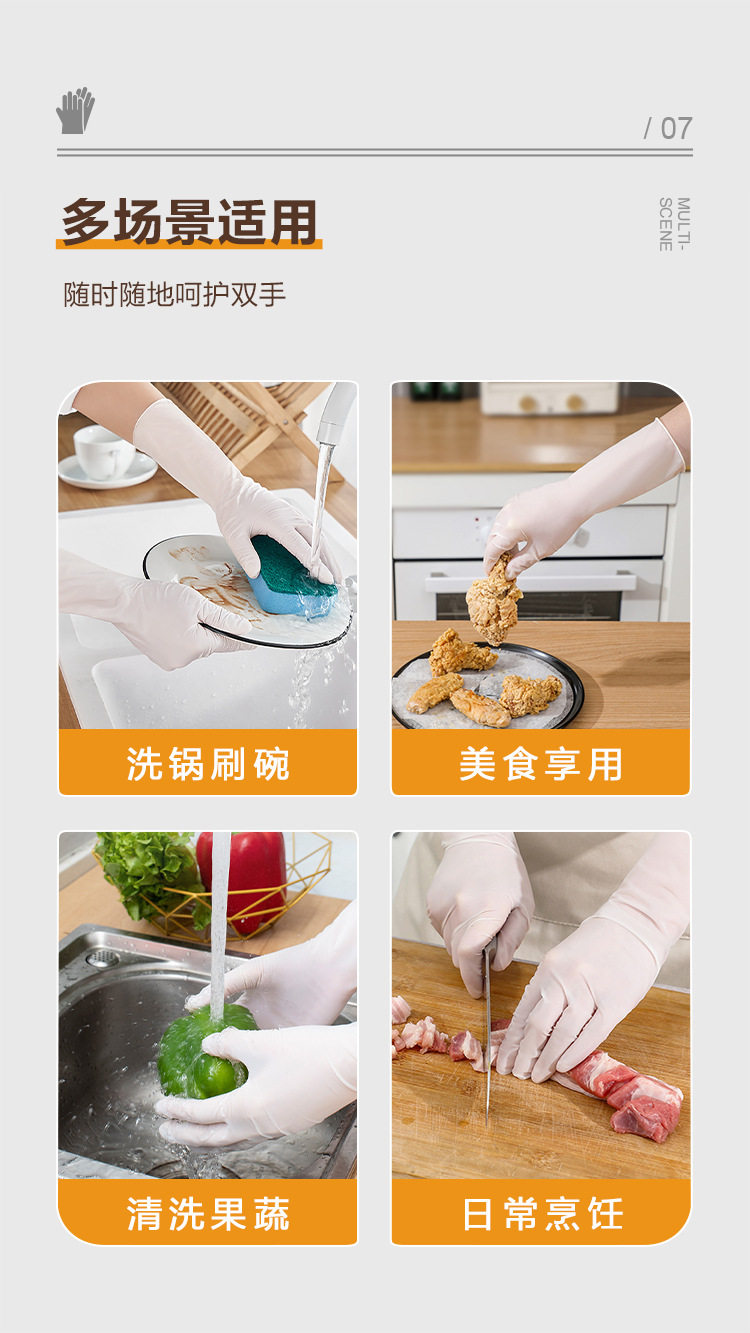 / 07

多场景适用

MULTI-SCENE

随时随地呵护双手

洗锅刷碗

美食享用

清洗果蔬

日常烹饪