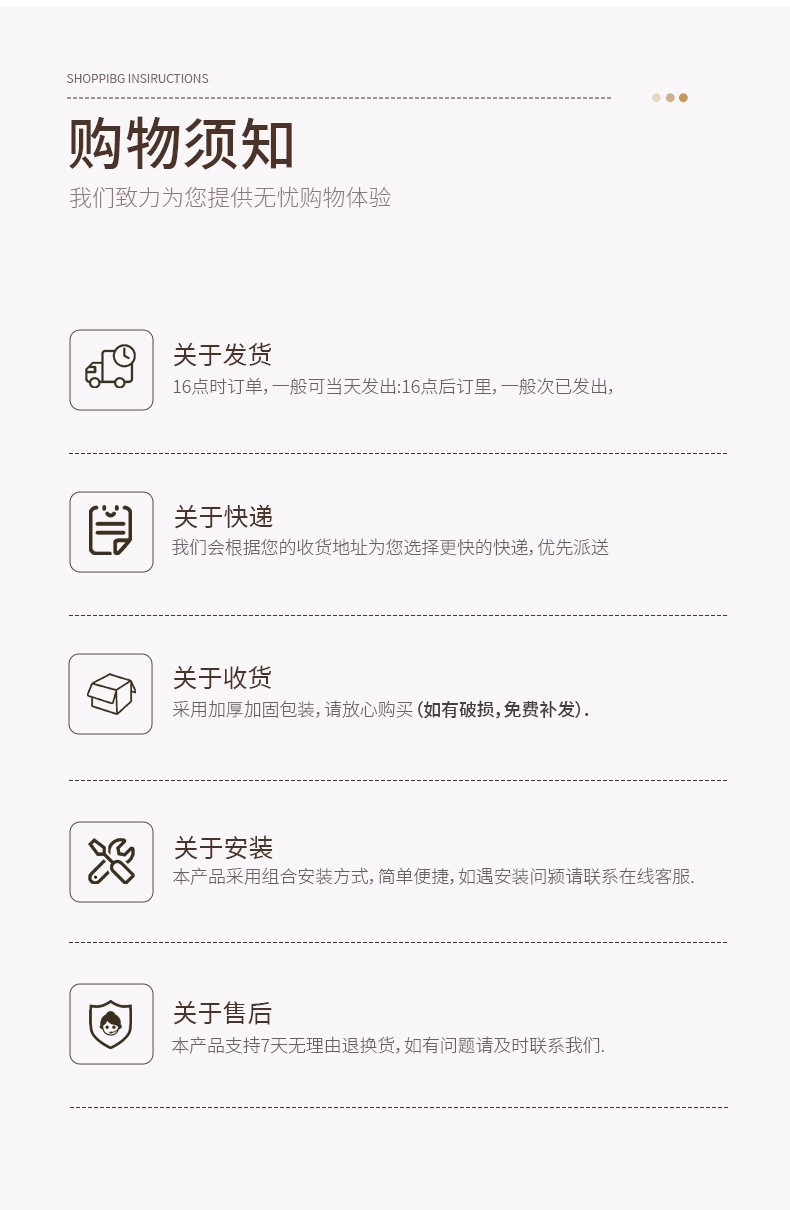 SHOPPIBG INSIRUCTIONS

购物须知

我们致力为您提供无忧购物体验

关于发货

16点时订单，一般可当天发出:16点后订里，一般次已发出，

关于快递

我们会根据您的收货地址为您选择更快的快递，优先派送

关于收货

采用加厚加固包装，请放心购买（如有破损，免费补发）.

关于安装

本产品采用组合安装方式，简单便捷，如遇安装问颍请联系在线客服.

关于售后

本产品支持7天无理由退换货，如有问题请及时联系我们.