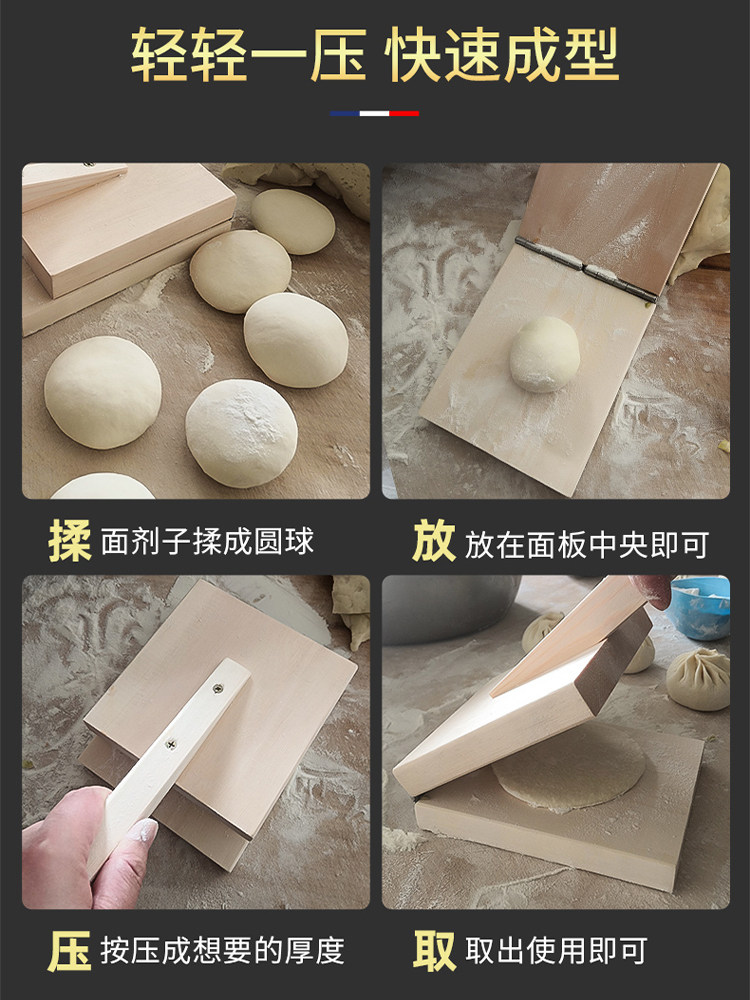 轻轻一压 快速成型

揉 面剂子揉成圆球

放 放在面板中央即可

压 按压成想要的厚度

取 取出使用即可