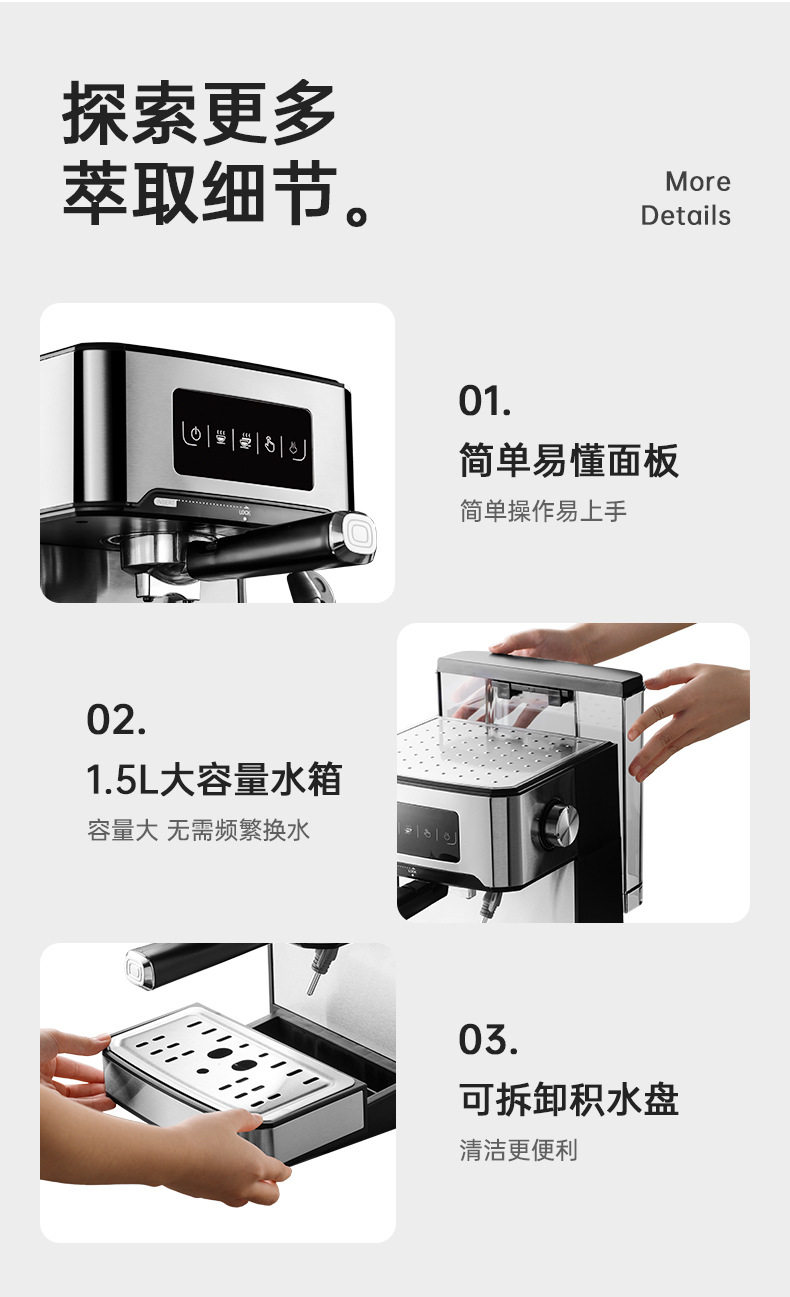 探索更多
萃取细节。

More
Details

LOCK

01.
简单易懂面板
简单操作易上手

02.
1.5L大容量水箱
容量大 无需频繁换水

03.
可拆卸积水盘
清洁更便利