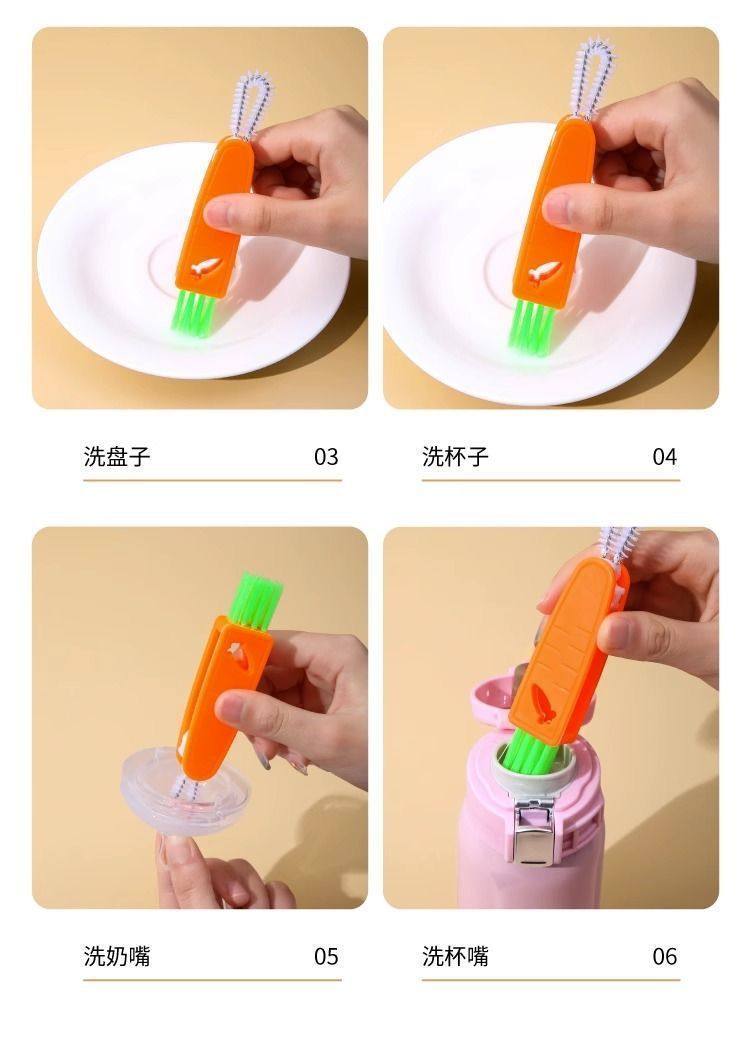 洗盘子 03

洗杯子 04

洗奶嘴 05

洗杯嘴 06