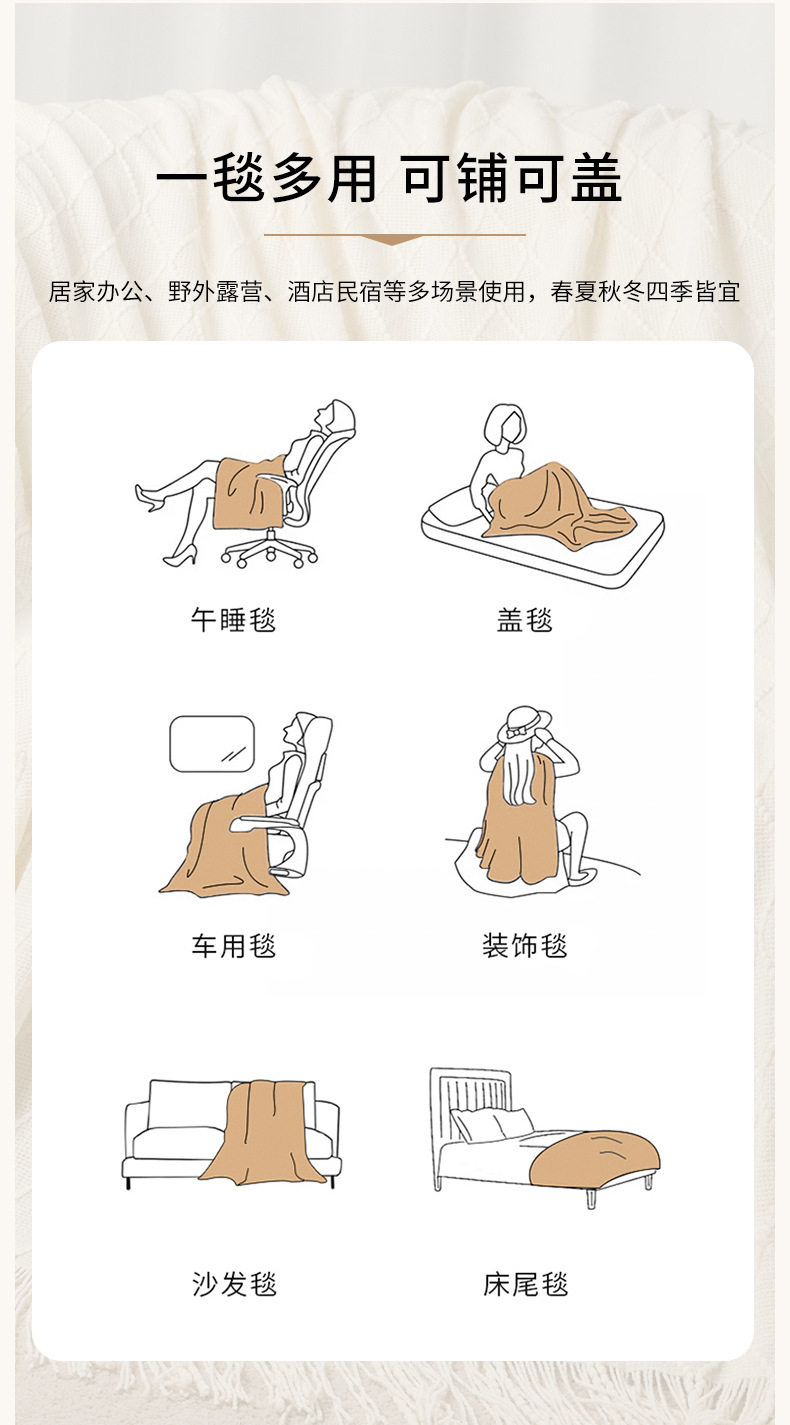 一毯多用 可铺可盖

居家办公、野外露营、酒店民宿等多场景使用，春夏秋冬四季皆宜

午睡毯

盖毯

车用毯

装饰毯

沙发毯

床尾毯