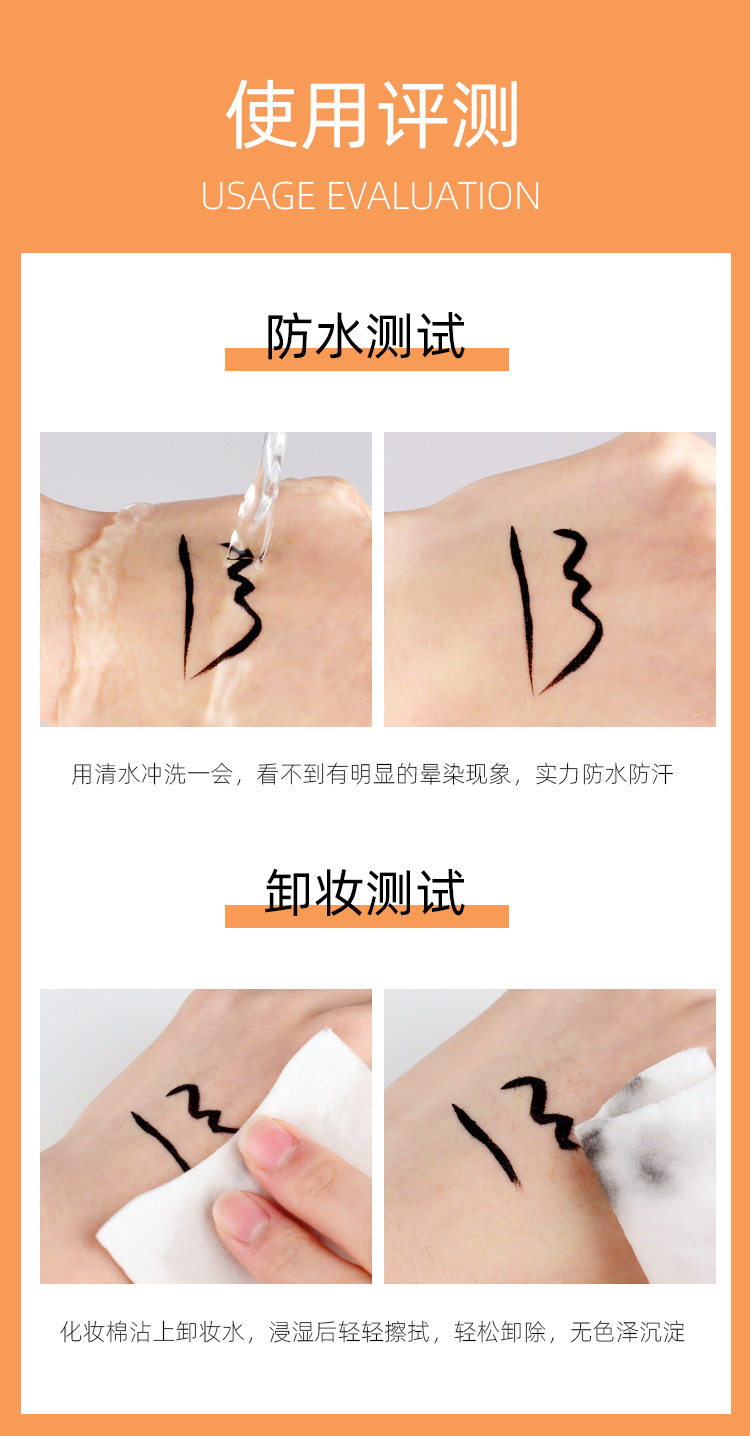 使用评测
USAGE EVALUATION

防水测试

用清水冲洗一会，看不到有明显的晕染现象，实力防水防汗

卸妆测试

化妆棉沾上卸妆水，浸湿后轻轻擦拭，轻松卸除，无色泽沉淀