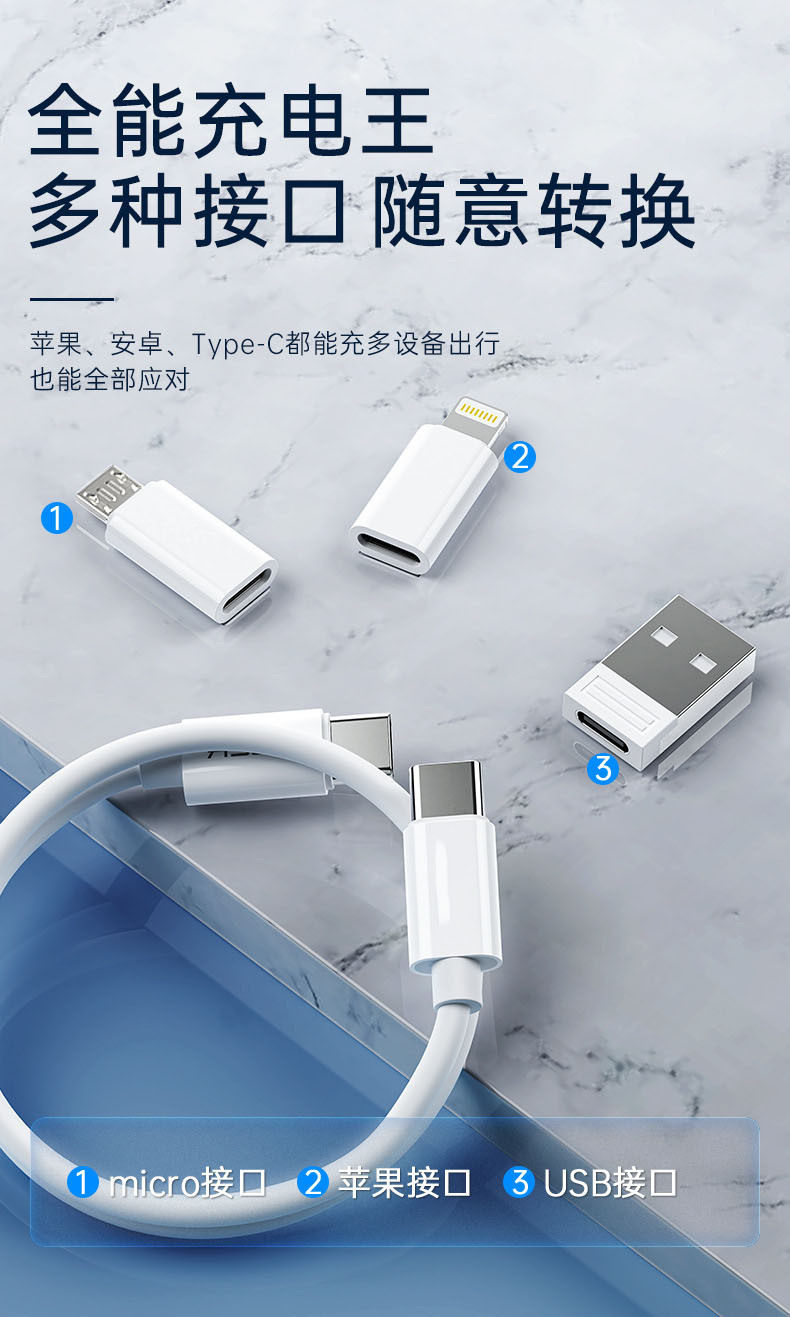 全能充电王
多种接口 随意转换

苹果、安卓、Type-C都能充多设备出行
也能全部应对

1
2
3

1 micro接口 2 苹果接口 3 USB接口