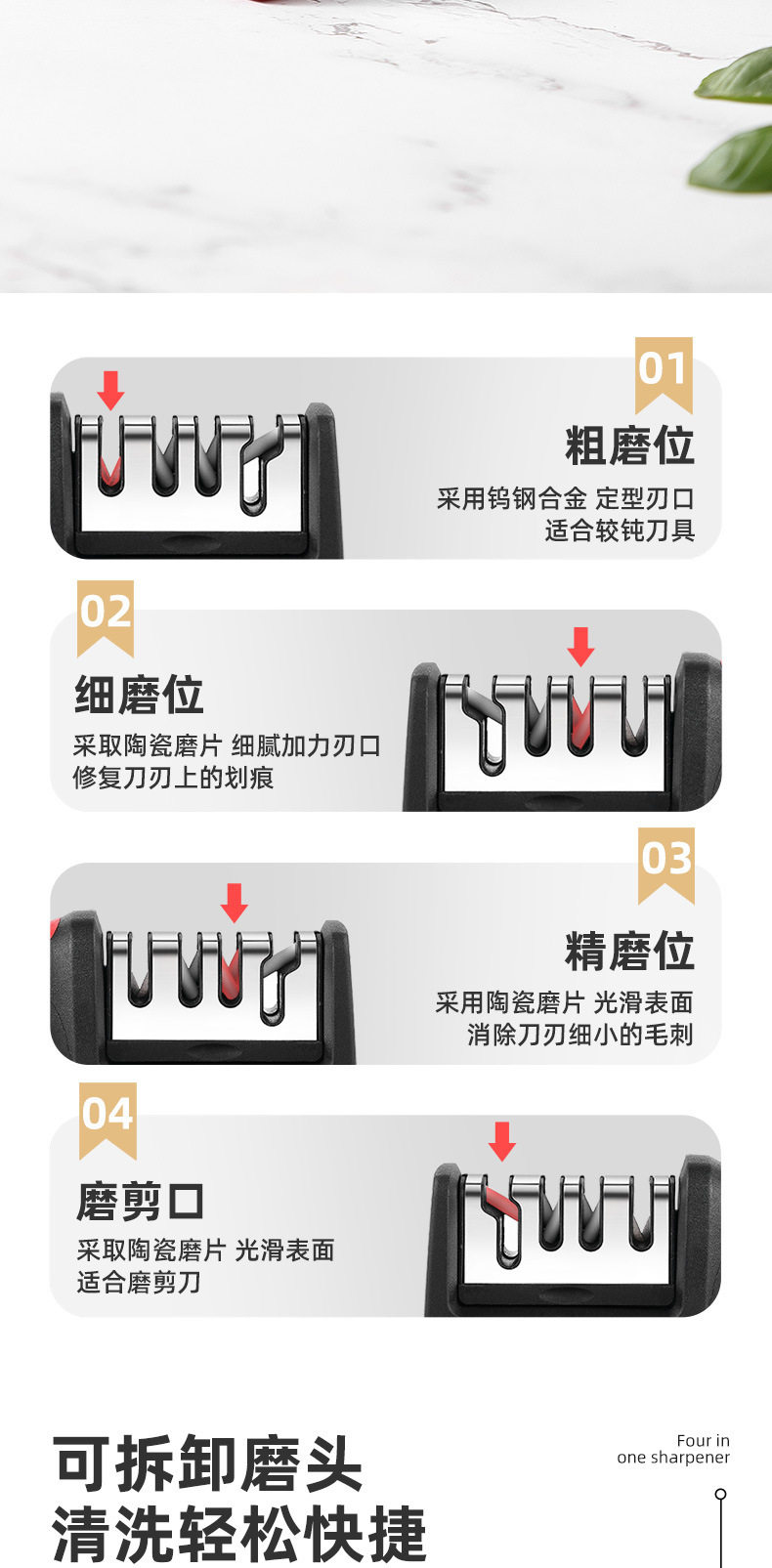 01
粗磨位
采用钨钢合金 定型刃口
适合较钝刀具

02
细磨位
采取陶瓷磨片 细腻加力刃口
修复刀刃上的划痕

03
精磨位
采用陶瓷磨片 光滑表面
消除刀刃细小的毛刺

04
磨剪口
采取陶瓷磨片 光滑表面
适合磨剪刀

可拆卸磨头
清洗轻松快捷

Four in
one sharpener