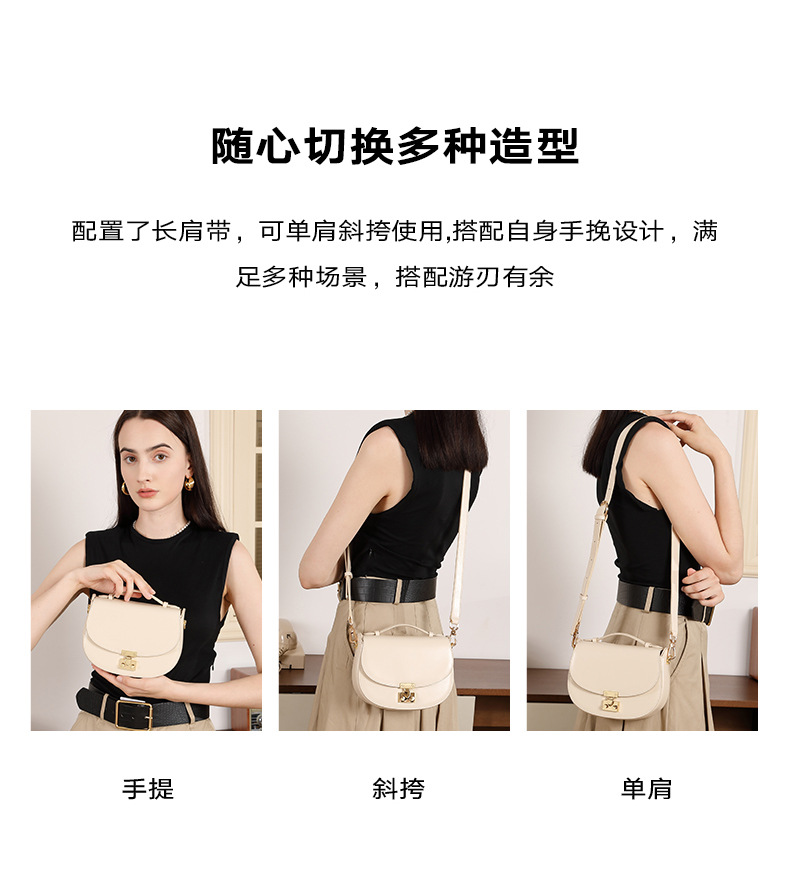 随心切换多种造型

配置了长肩带，可单肩斜挎使用,搭配自身手挽设计，满足多种场景，搭配游刃有余

手提

斜挎

单肩