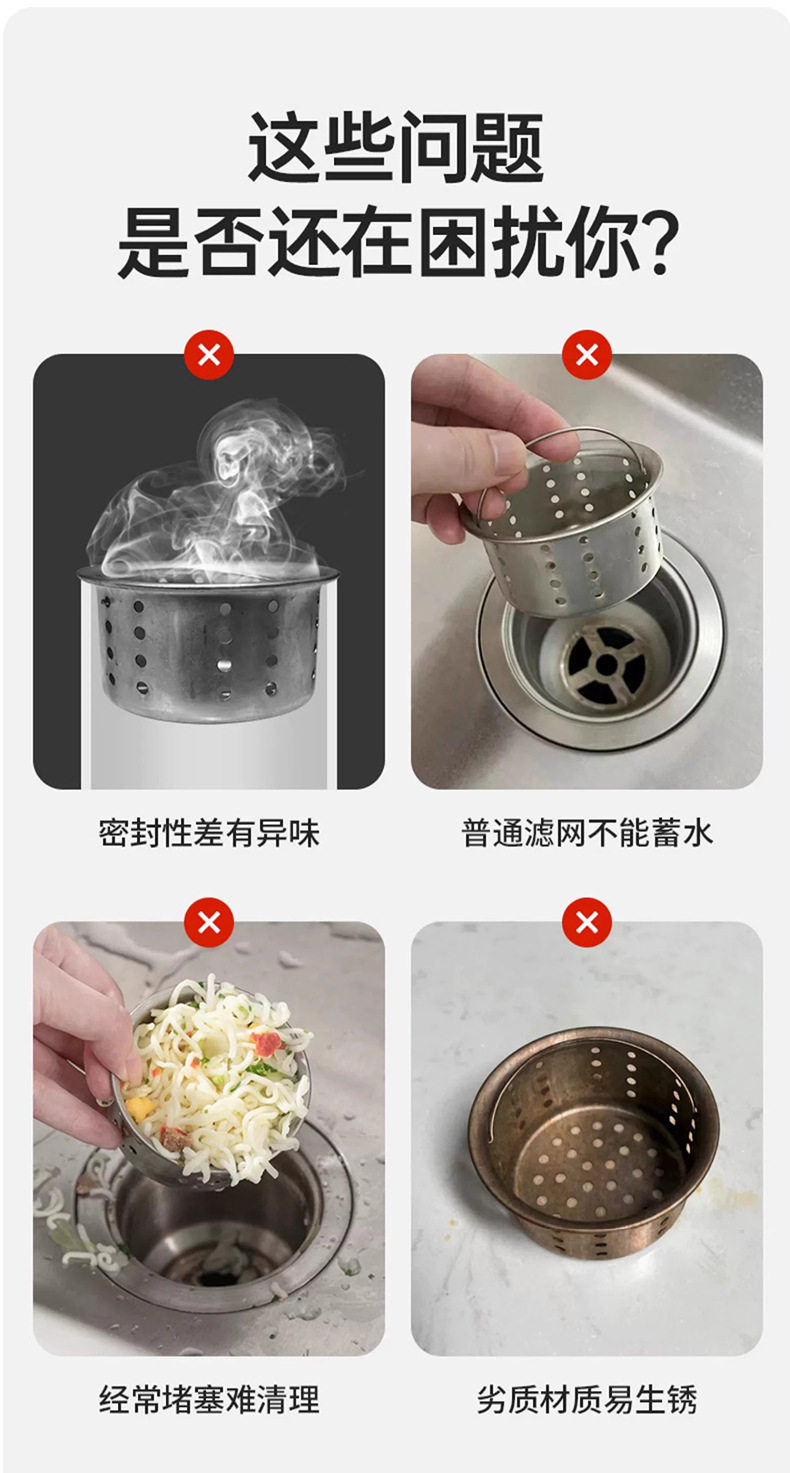 这些问题
是否还在困扰你?

密封性差有异味

普通滤网不能蓄水

经常堵塞难清理

劣质材质易生锈