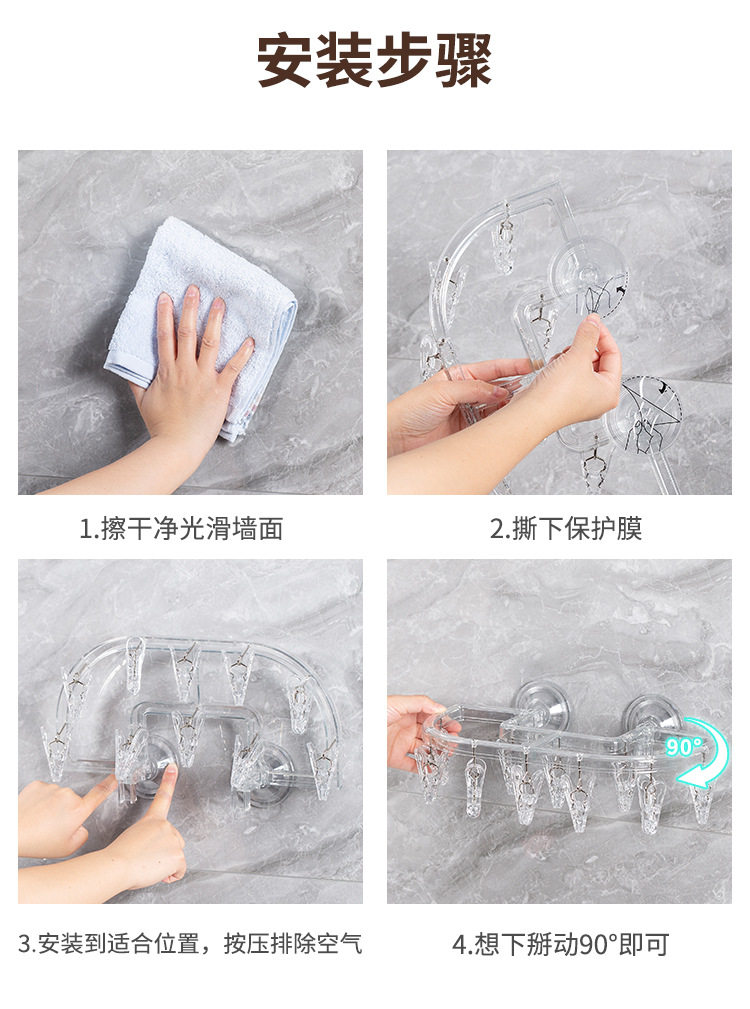 安装步骤

1.擦干净光滑墙面

2.撕下保护膜

3.安装到适合位置，按压排除空气

90°

4.想下掰动90°即可