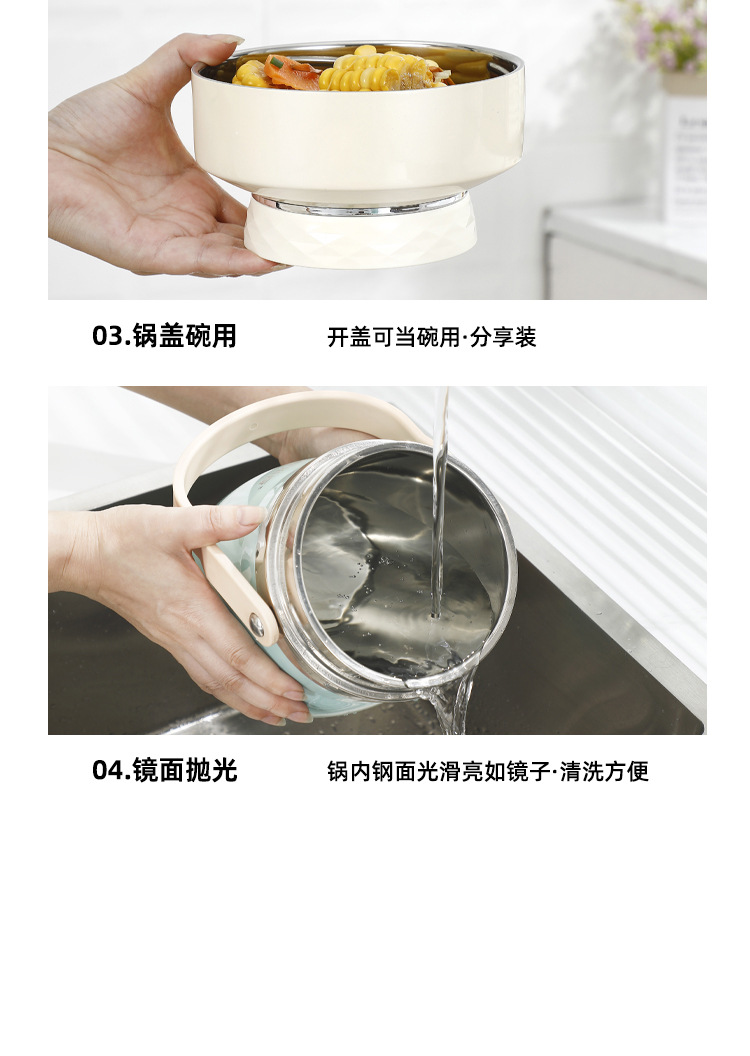 03.锅盖碗用

开盖可当碗用·分享装

04.镜面抛光

锅内钢面光滑亮如镜子·清洗方便