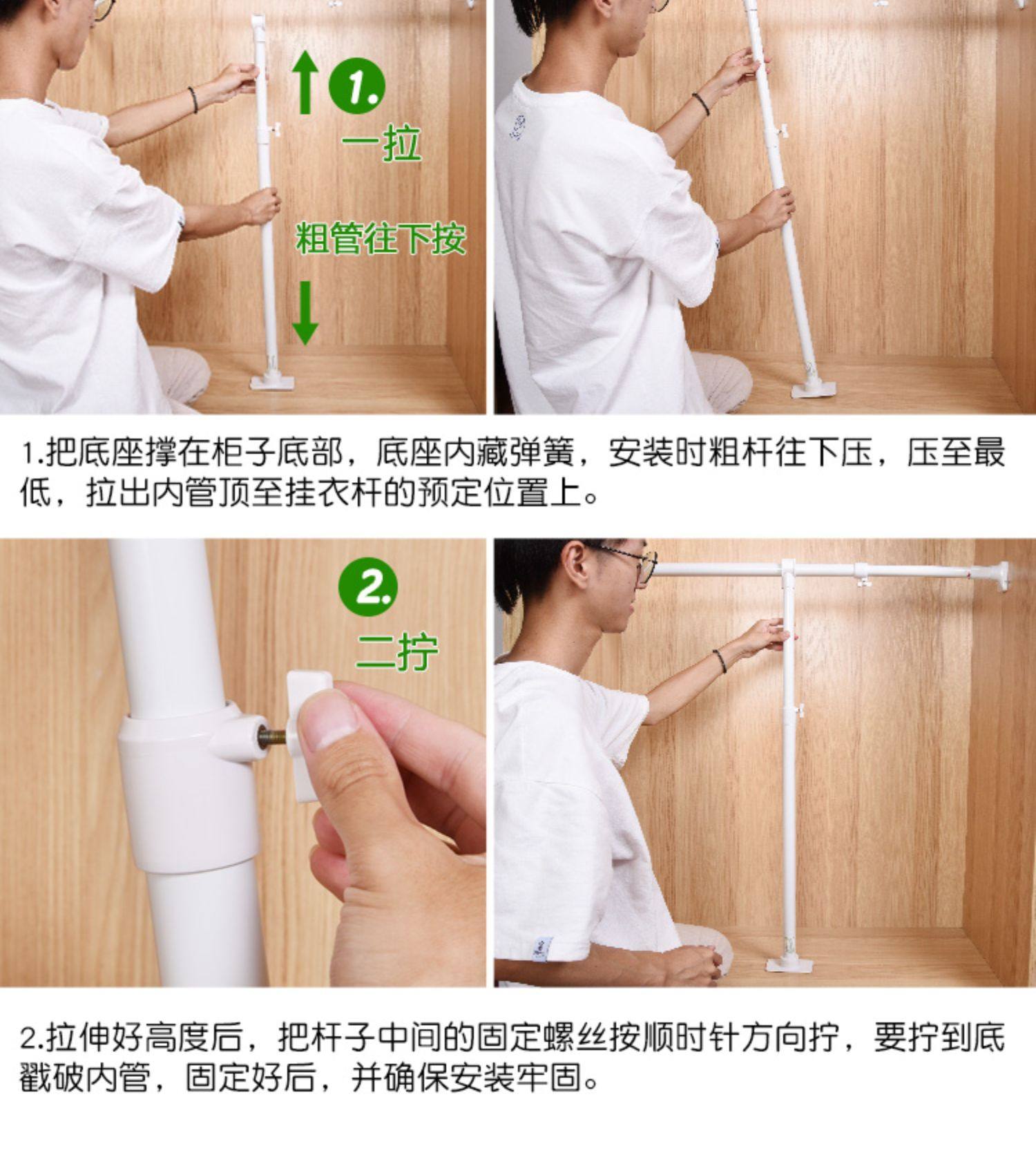 1.

一拉

粗管往下按

1.把底座撑在柜子底部，底座内藏弹簧，安装时粗杆往下压，压至最低，拉出内管顶至挂衣杆的预定位置上。

2.

二拧

2.拉伸好高度后，把杆子中间的固定螺丝按顺时针方向拧，要拧到底戳破内管，固定好后，并确保安装牢固。