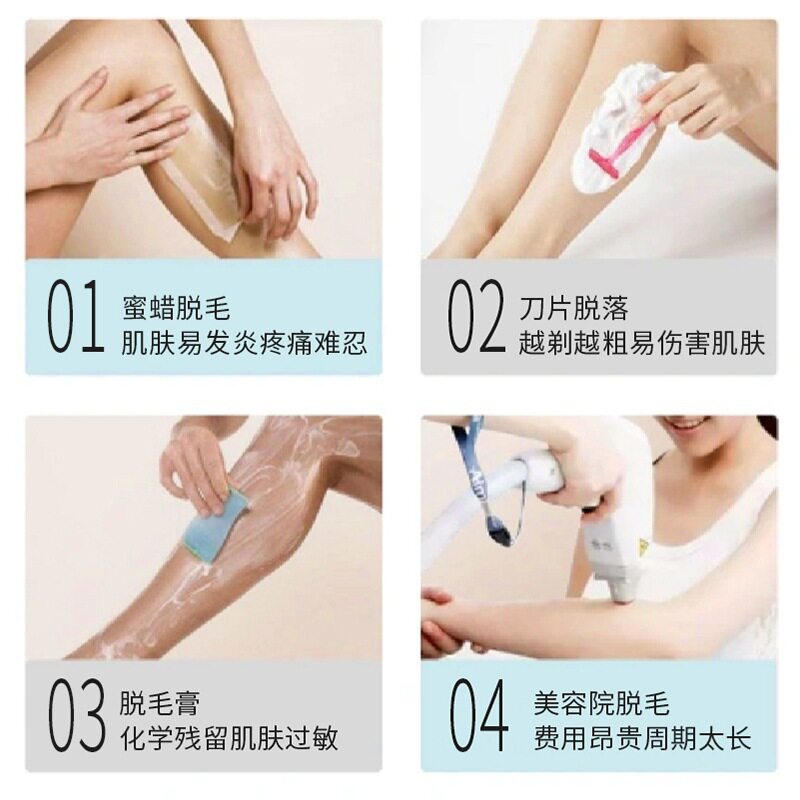 01 蜜蜡脱毛
肌肤易发炎疼痛难忍

02 刀片脱落
越剃越粗易伤害肌肤

03 脱毛膏
化学残留肌肤过敏

04 美容院脱毛
费用昂贵周期太长