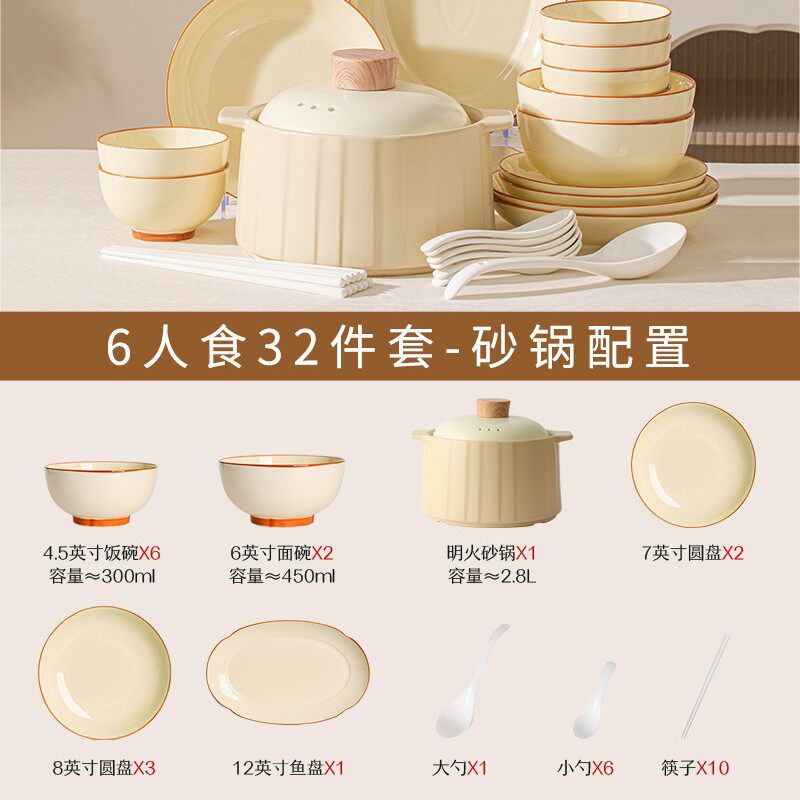 6人食32件套-砂锅配置

4.5英寸饭碗X6
容量≈300ml

6英寸面碗X2
容量≈450ml

明火砂锅X1
容量≈2.8L

7英寸圆盘X2

8英寸圆盘X3

12英寸鱼盘X1

大勺X1

小勺X6

筷子X10