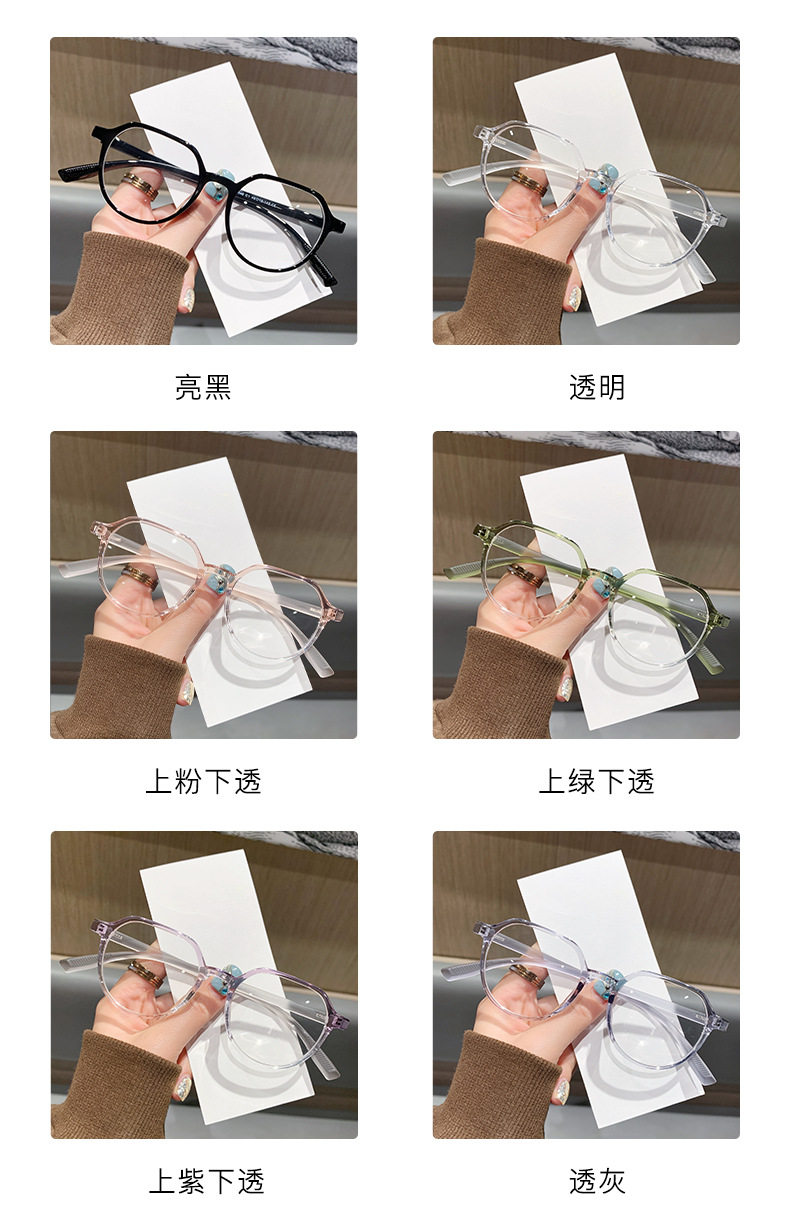 亮黑

透明

上粉下透

上绿下透

上紫下透

透灰