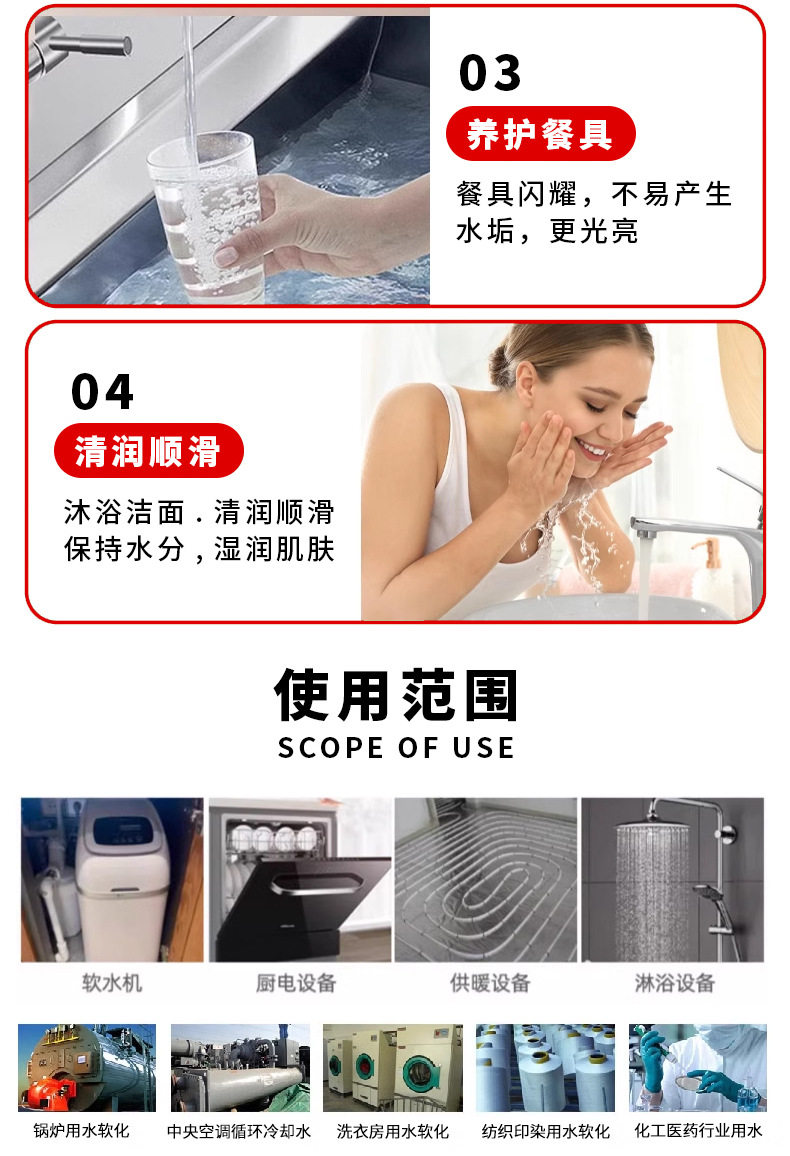 03

养护餐具

餐具闪耀，不易产生水垢，更光亮

04

清润顺滑

沐浴洁面．清润顺滑
保持水分，湿润肌肤

使用范围

SCOPE OF USE

软水机

厨电设备

供暖设备

淋浴设备

锅炉用水软化

中央空调循环冷却水

洗衣房用水软化

纺织印染用水软化

化工医药行业用水