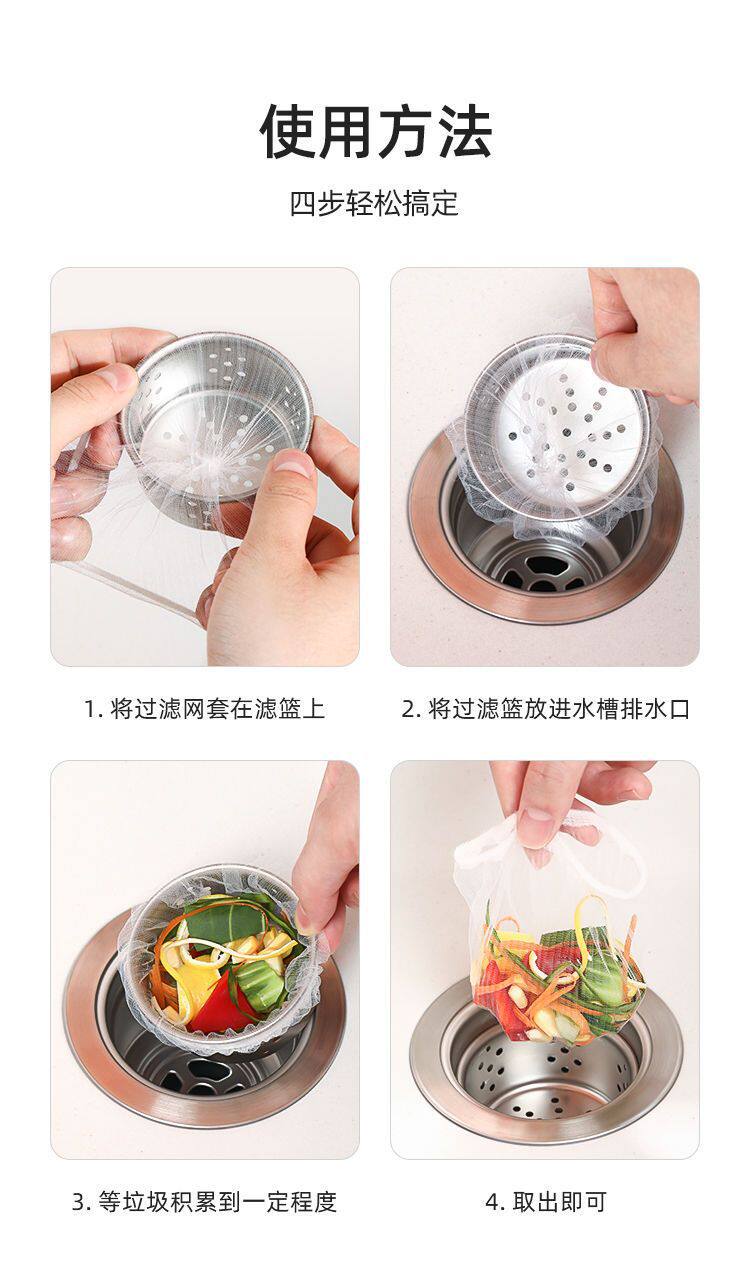 使用方法

四步轻松搞定

1. 将过滤网套在滤篮上

2. 将过滤篮放进水槽排水口

3. 等垃圾积累到一定程度

4. 取出即可