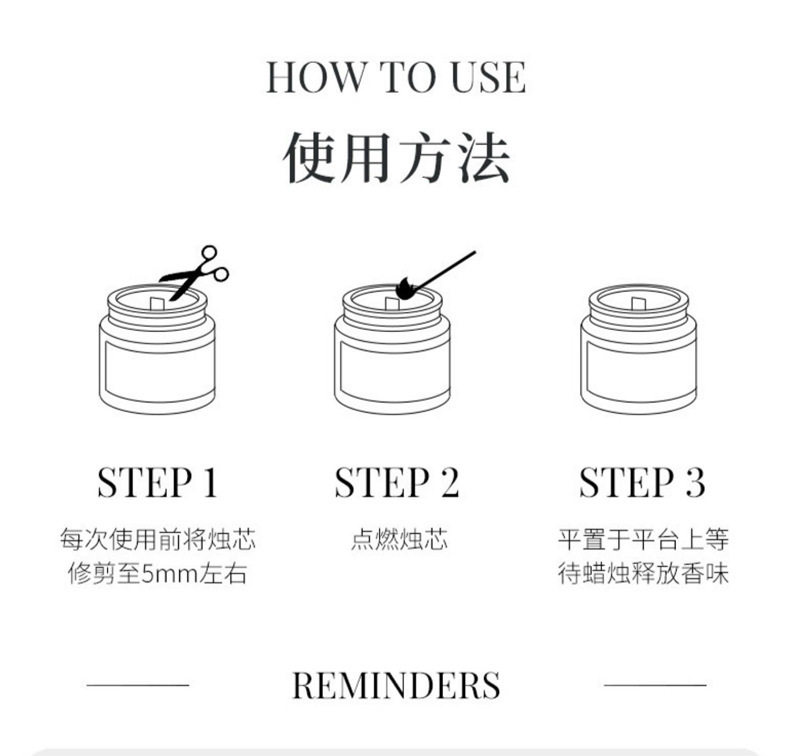 HOW TO USE
使用方法

STEP 1
每次使用前将烛芯修剪至5mm左右

STEP 2
点燃烛芯

STEP 3
平置于平台上等待蜡烛释放香味

REMINDERS