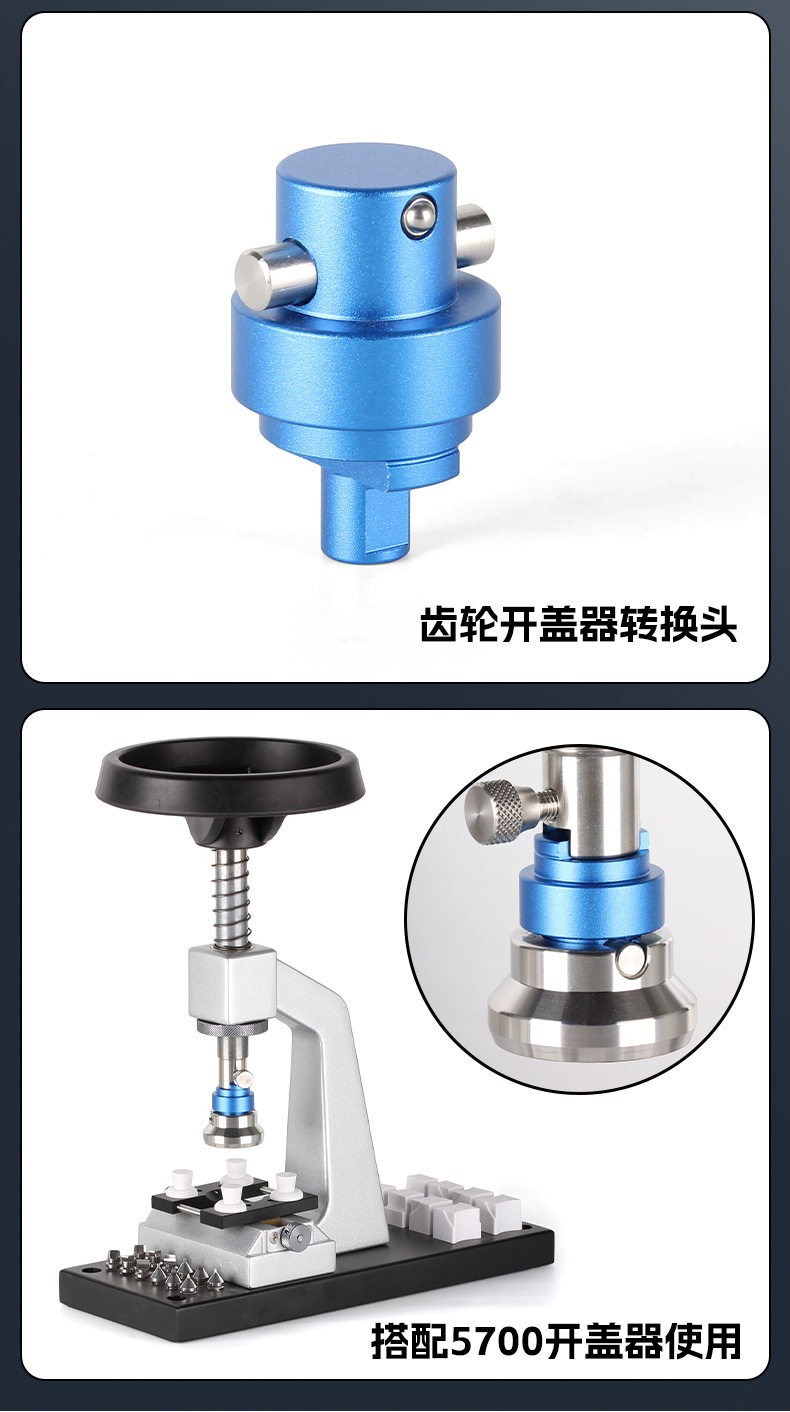 齿轮开盖器转换头

搭配5700开盖器使用