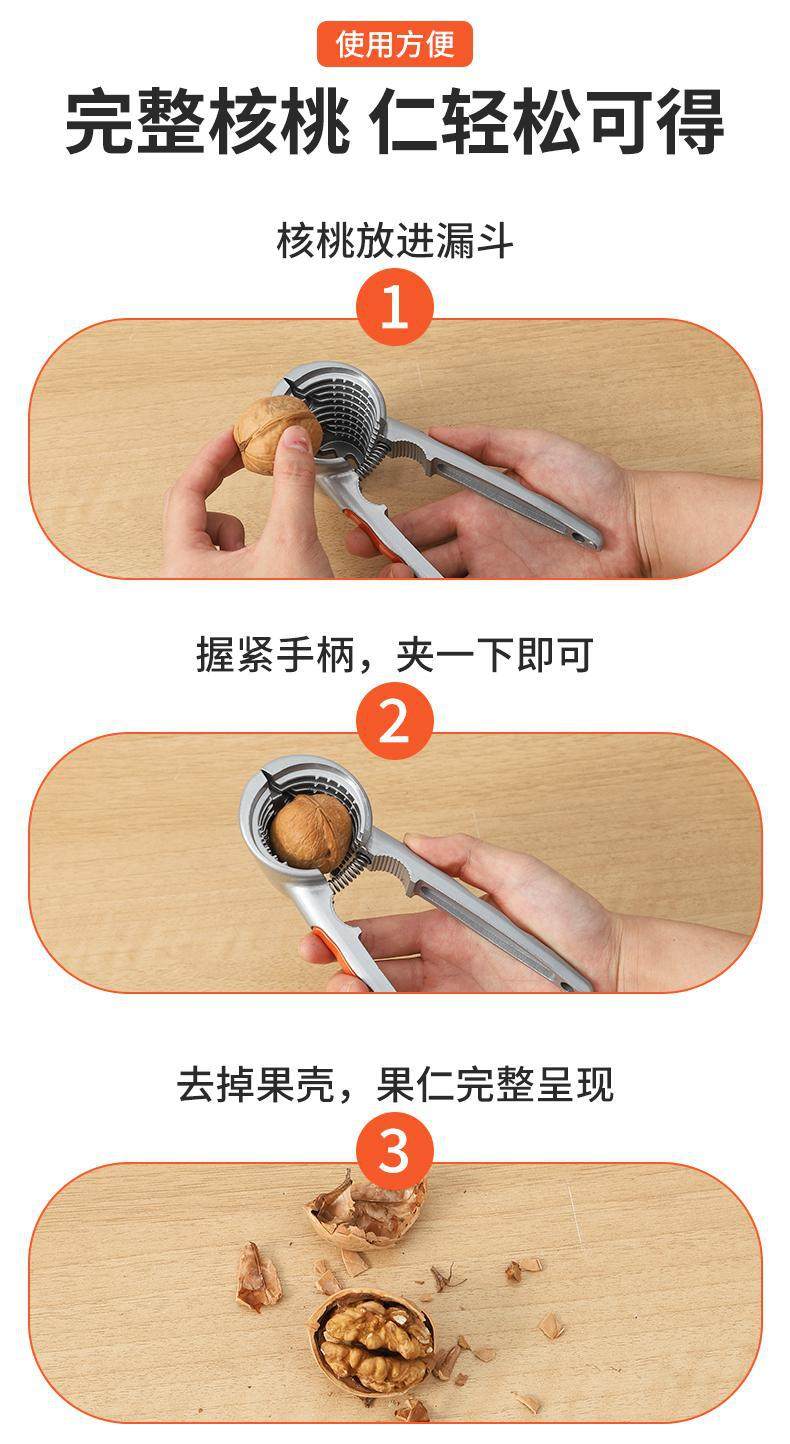 使用方便

完整核桃 仁轻松可得

核桃放进漏斗

1

握紧手柄，夹一下即可

2

去掉果壳，果仁完整呈现

3