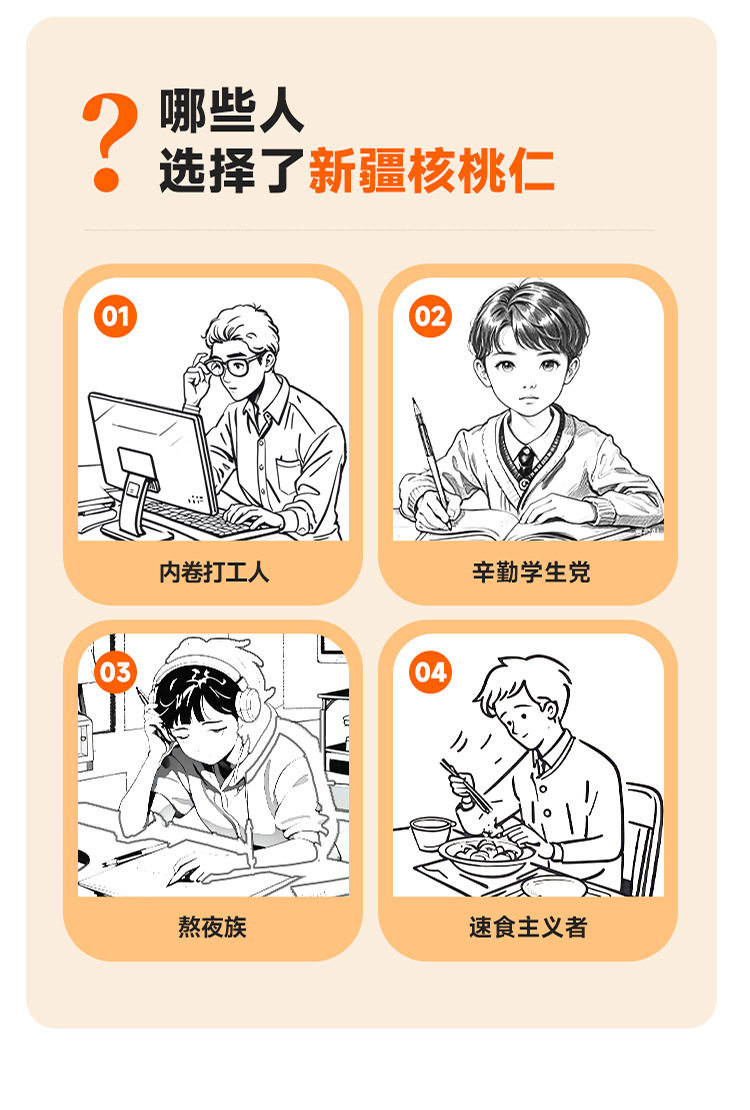 ? 哪些人
选择了新疆核桃仁

01
内卷打工人

02
辛勤学生党

03
熬夜族

04
速食主义者