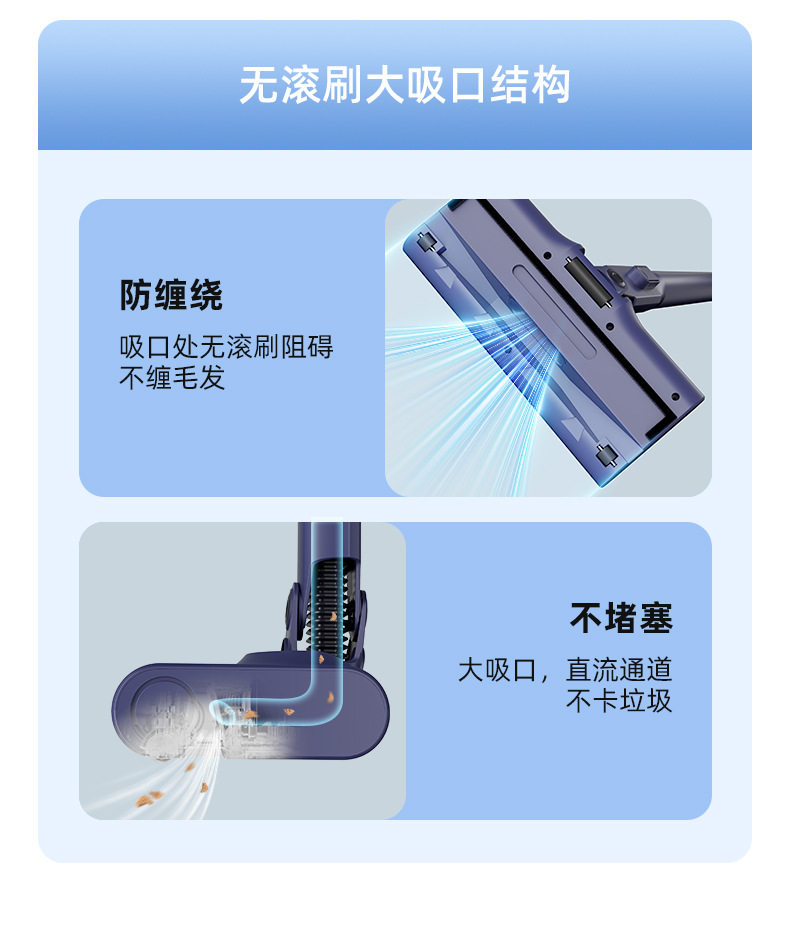 无滚刷大吸口结构

防缠绕

吸口处无滚刷阻碍
不缠毛发

不堵塞

大吸口，直流通道
不卡垃圾