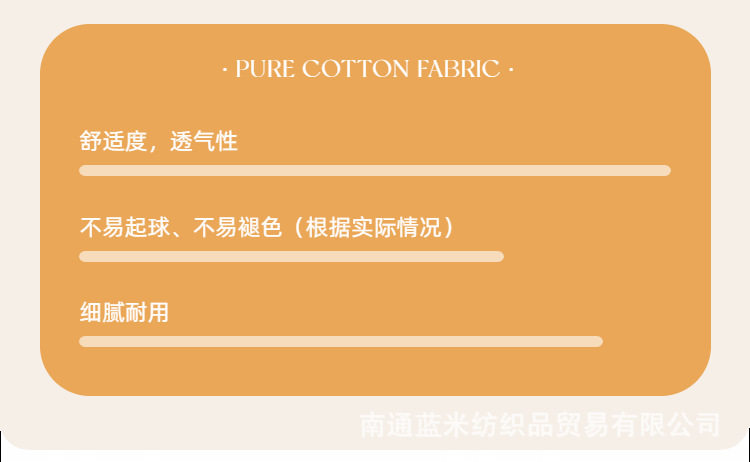 · PURE COTTON FABRIC ·

舒适度，透气性

不易起球、不易褪色（根据实际情况）

细腻耐用

南通蓝米纺织品贸易有限公司