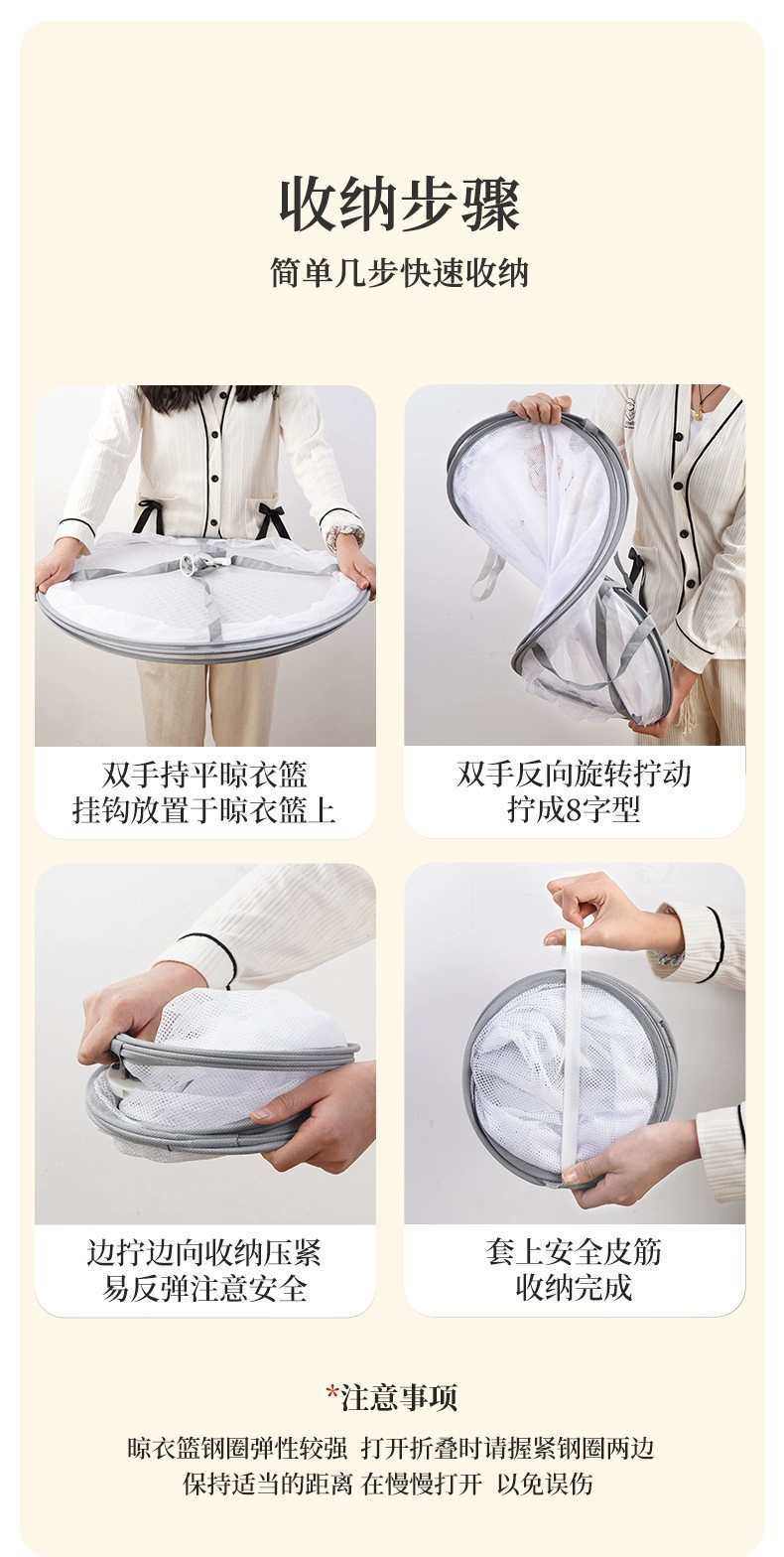 收纳步骤

简单几步快速收纳

双手持平晾衣篮
挂钩放置于晾衣篮上

双手反向旋转拧动
拧成8字型

边拧边向收纳压紧
易反弹注意安全

套上安全皮筋
收纳完成

*注意事项

晾衣篮钢圈弹性较强 打开折叠时请握紧钢圈两边
保持适当的距离 在慢慢打开 以免误伤