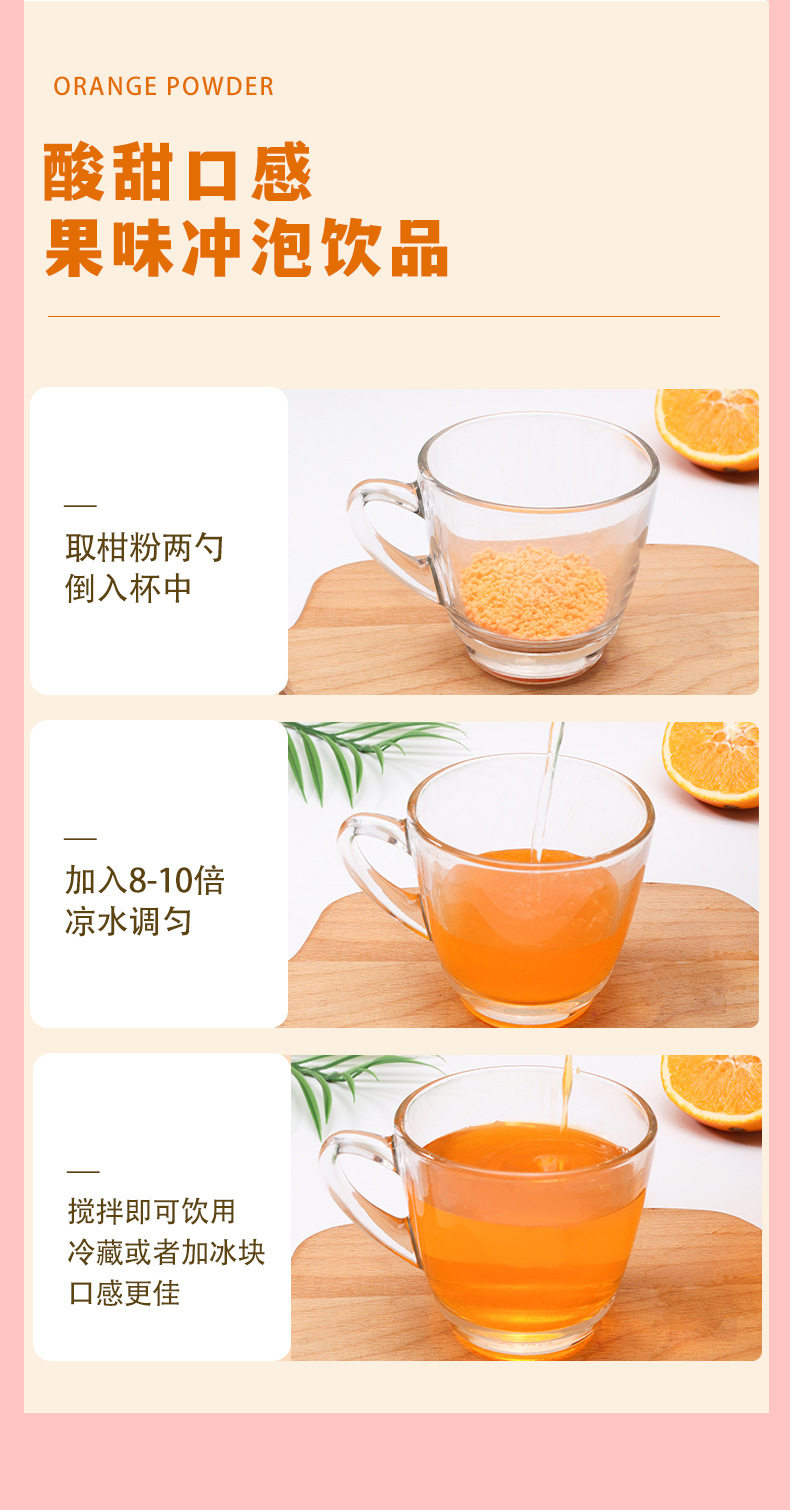 ORANGE POWDER

酸甜口感
果味冲泡饮品

—
取柑粉两勺
倒入杯中

—
加入8-10倍
凉水调匀

—
搅拌即可饮用
冷藏或者加冰块
口感更佳