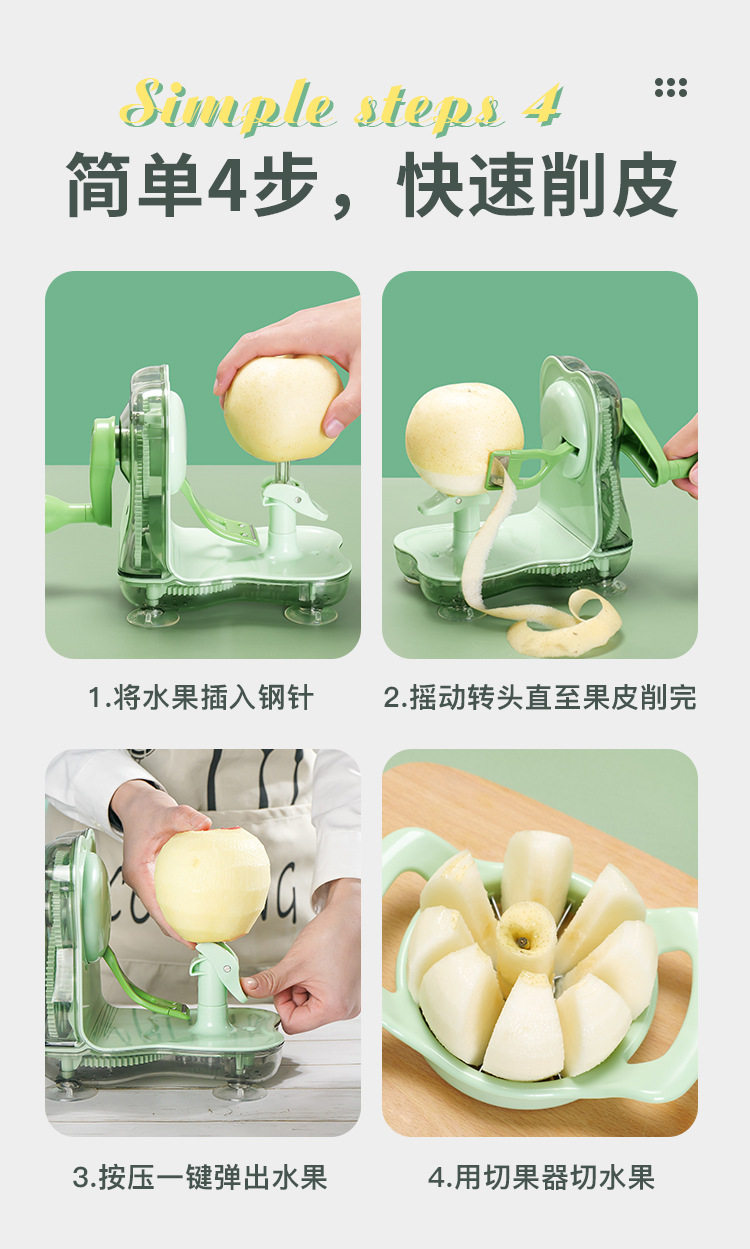 Simple steps 4
简单4步，快速削皮

1.将水果插入钢针

2.摇动转头直至果皮削完

3.按压一键弹出水果

4.用切果器切水果