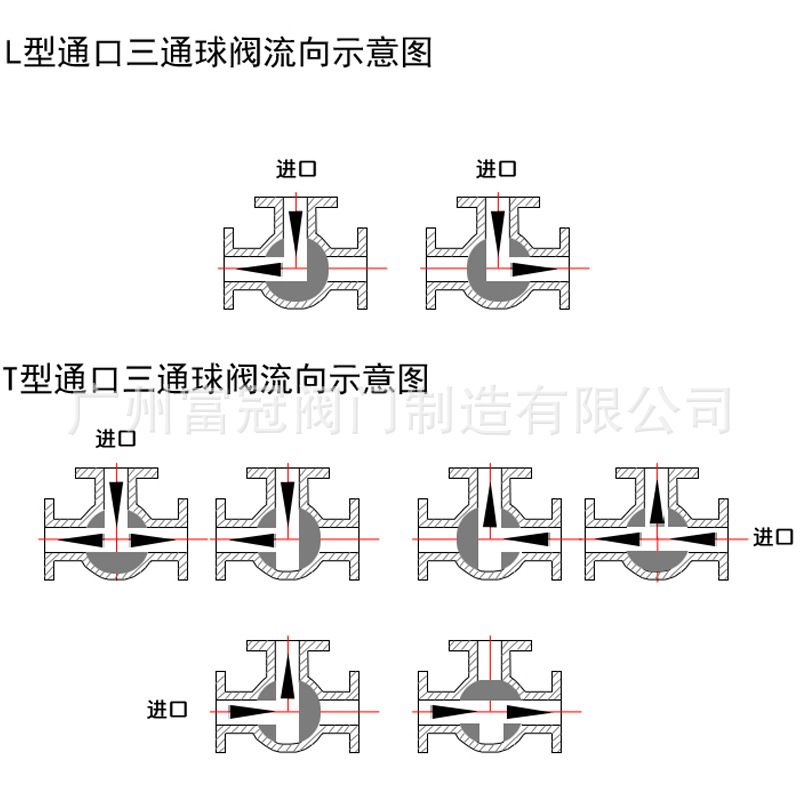 L型通口三通球阀流向示意图

进口

进口

T型通口三通球阀流向示意图

广州富冠阀门制造有限公司

进口

进口

进口