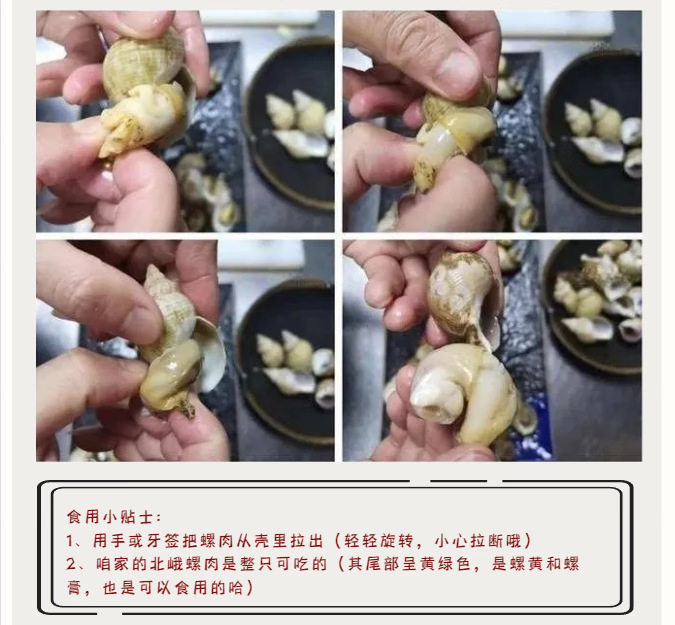 食用小贴士:
1、用手或牙签把螺肉从壳里拉出（轻轻旋转，小心拉断哦）
2、咱家的北峨螺肉是整只可吃的（其尾部呈黄绿色，是螺黄和螺膏，也是可以食用的哈）